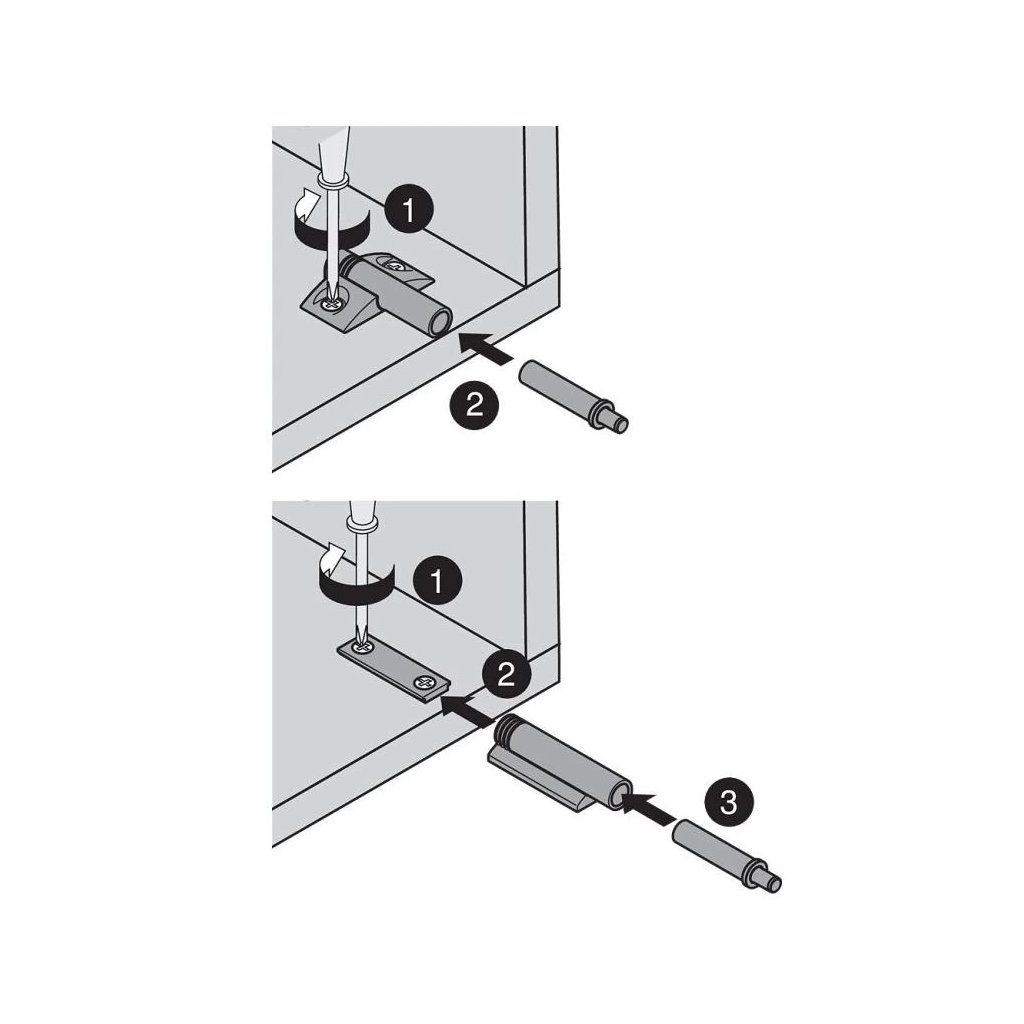 1
2
1
2
3