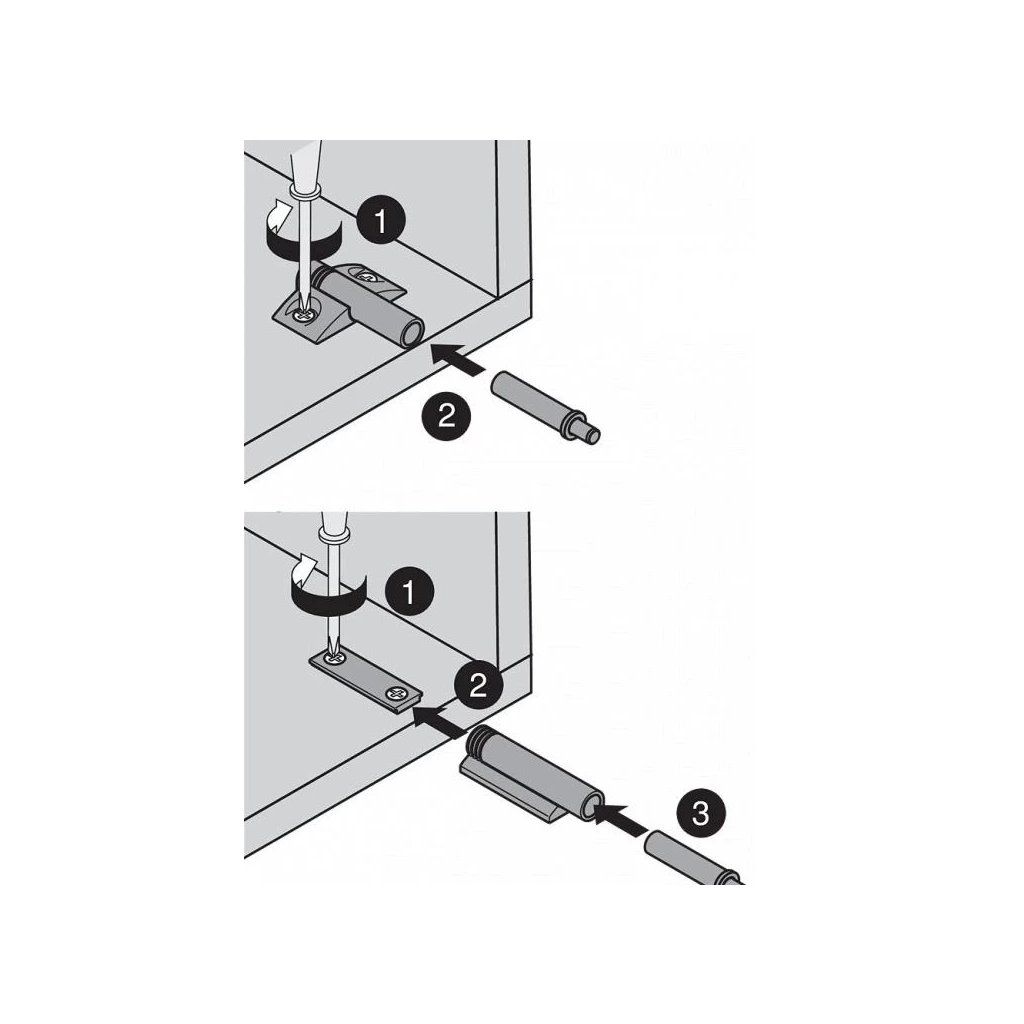 1
2
1
2
3