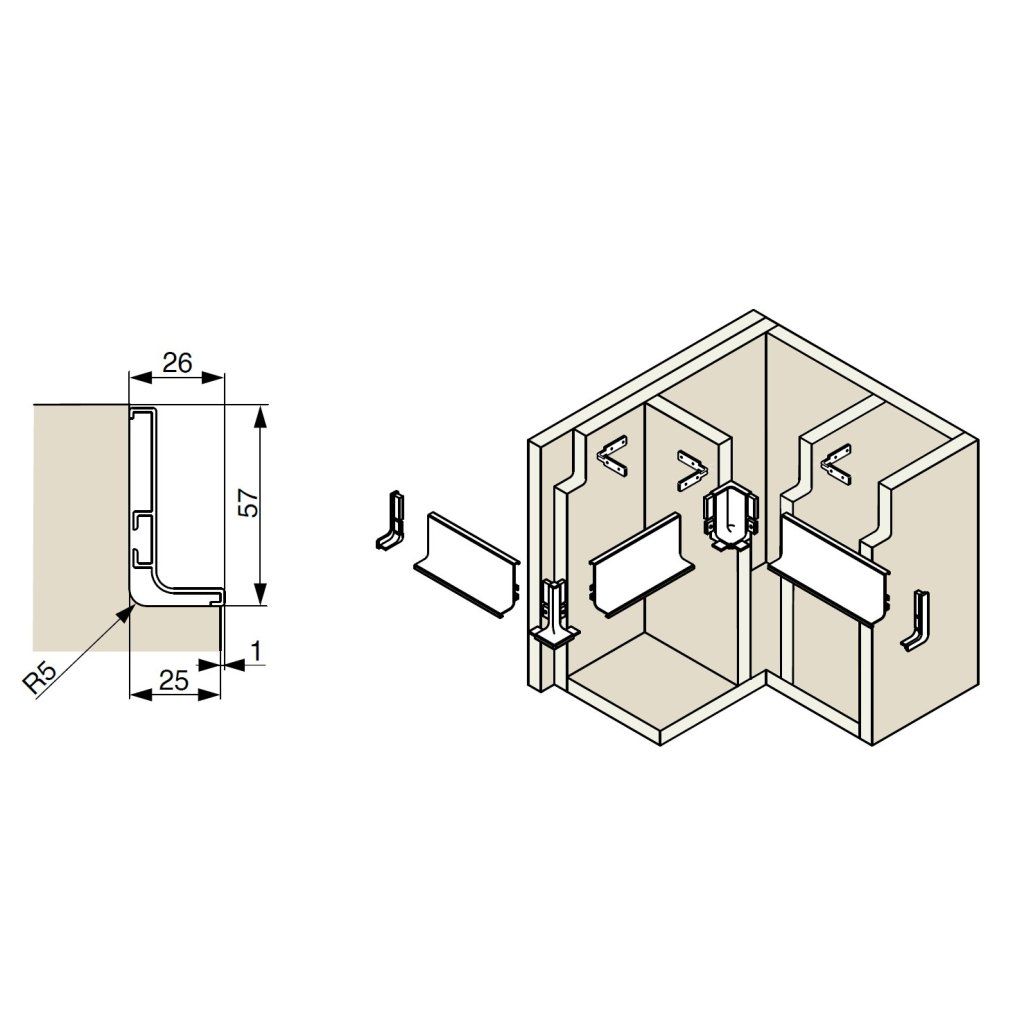 26
57
R5
25
1