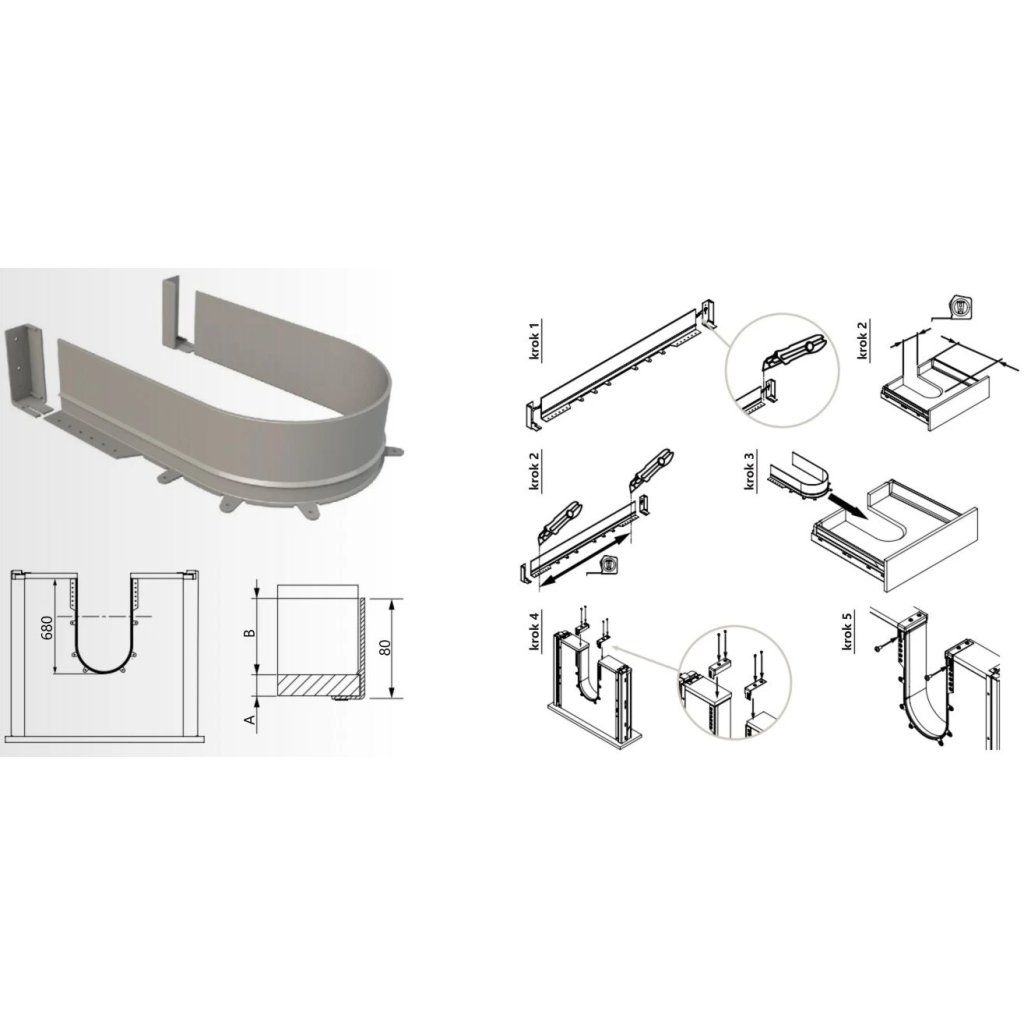 680

B

A

80

krok 1

krok 2

krok 2

krok 3

krok 4

krok 5