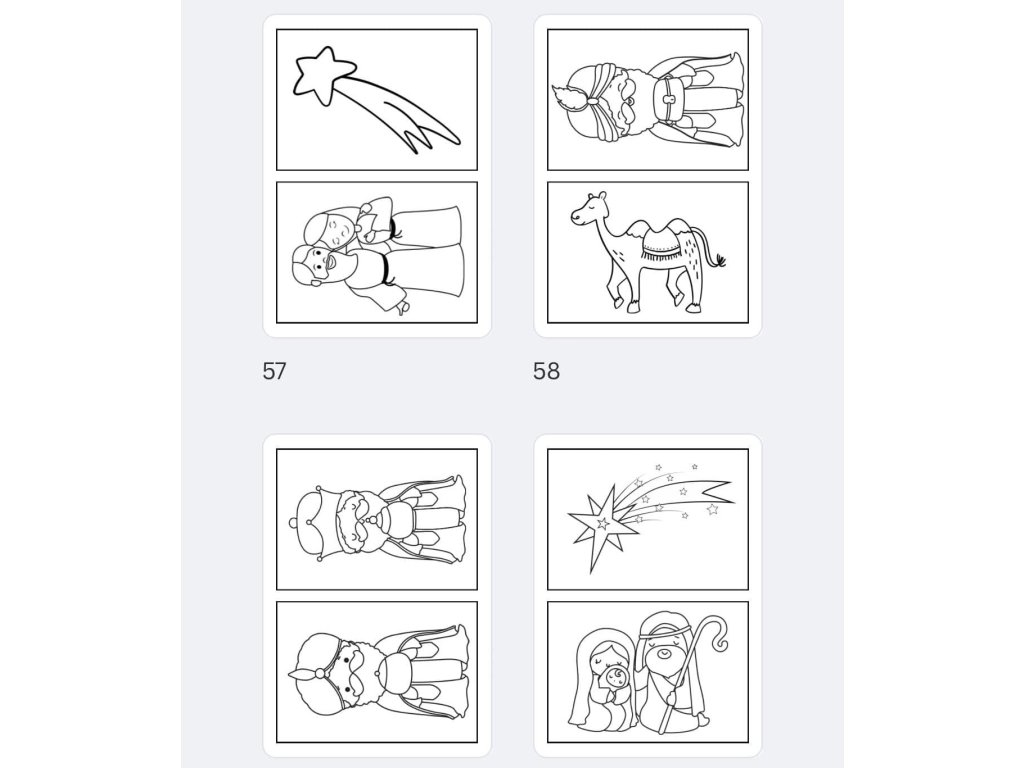 57

58