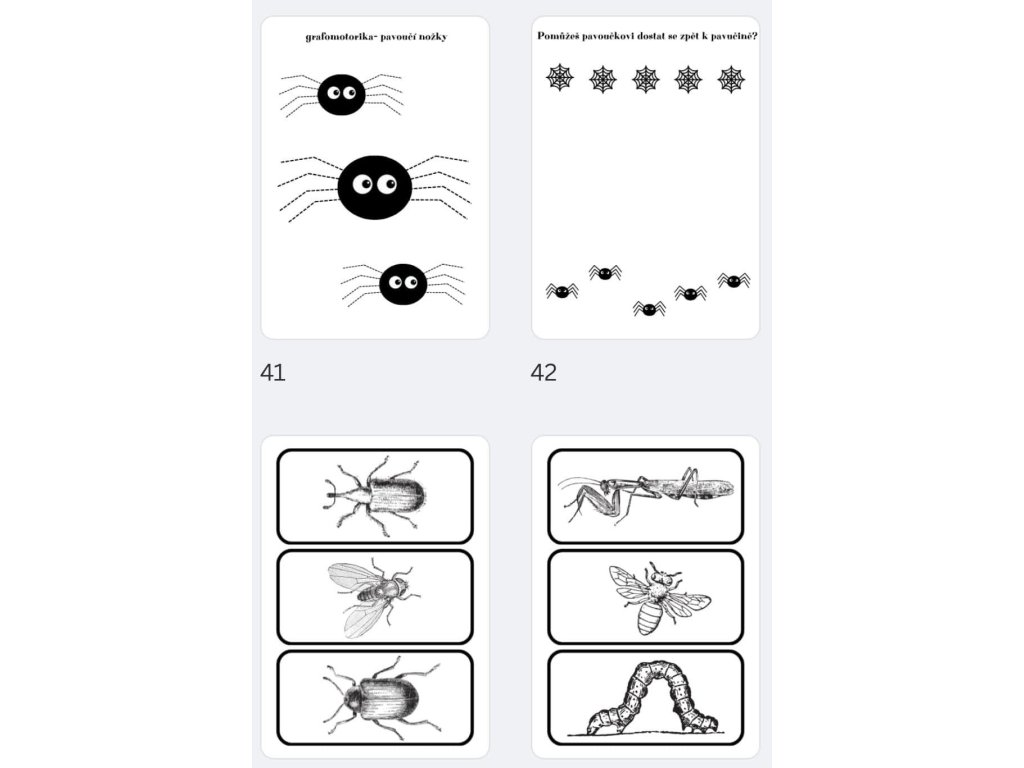 grafomotorika- pavoučí nožky

41

Pomůžeš pavoučkovi dostat se zpět k pavučině?

42