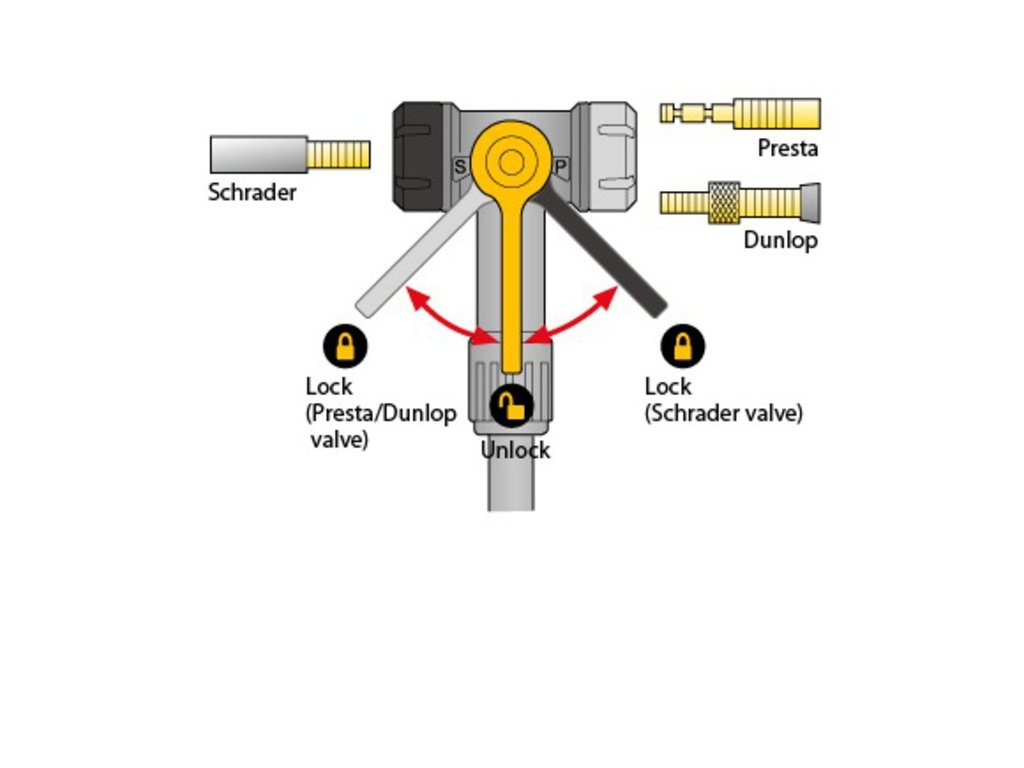 Schrader

S

P

Presta

Dunlop

Lock
(Presta/Dunlop
valve)

Unlock

Lock
(Schrader valve)