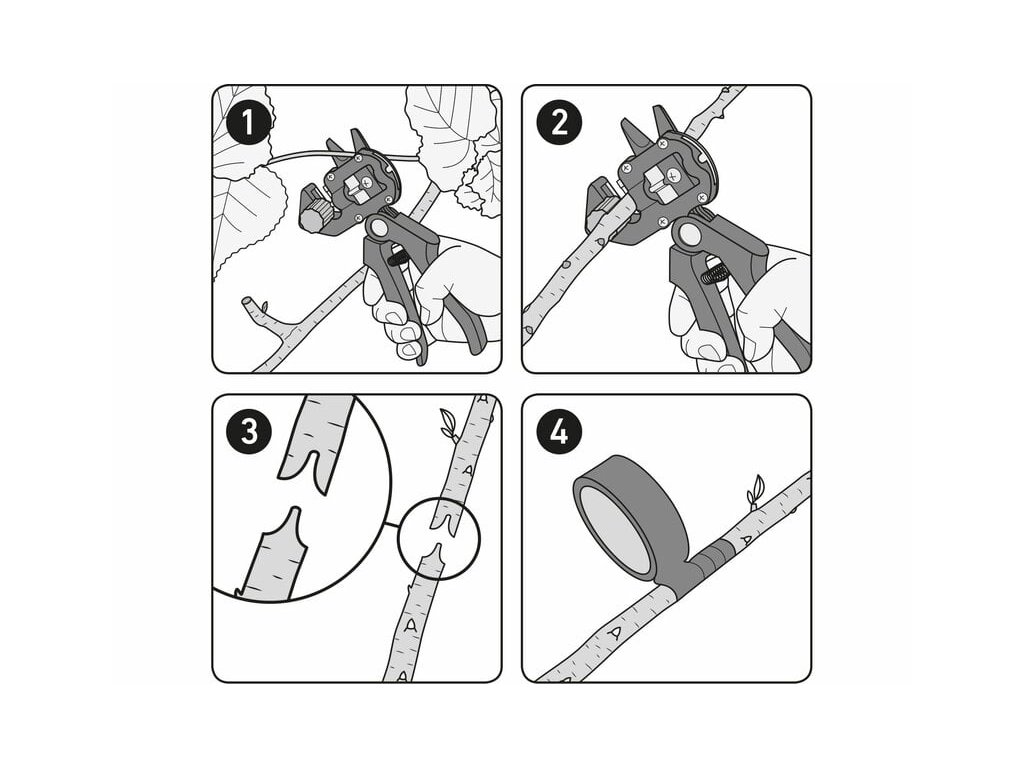 1

2

3

4