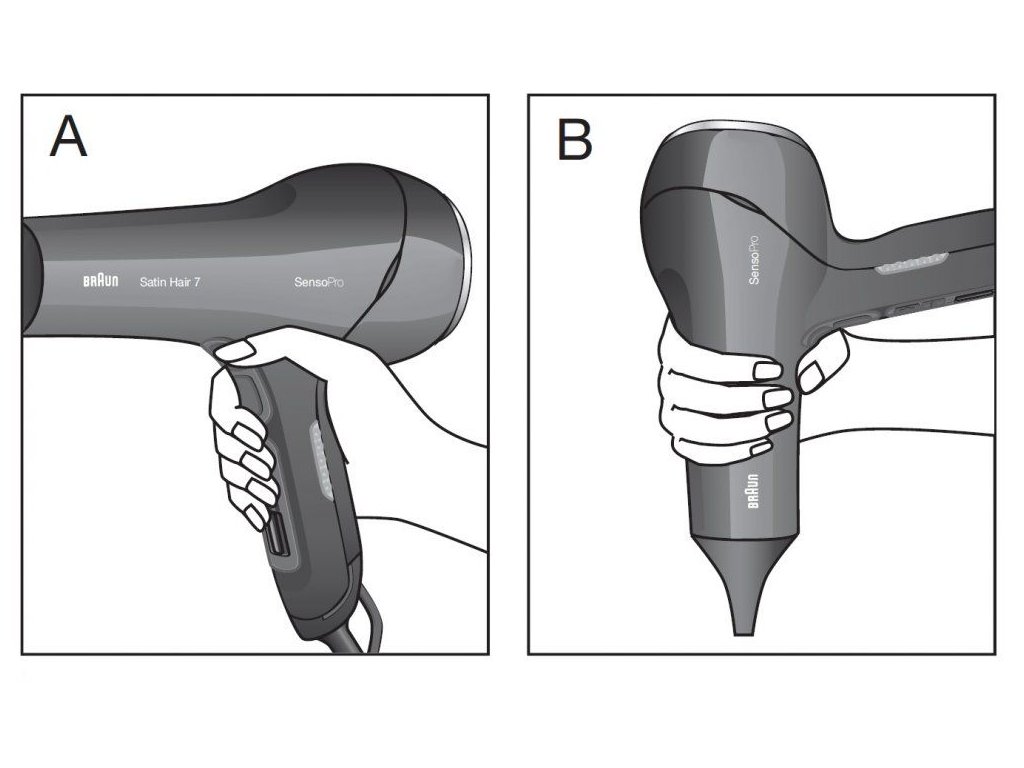 A

BRAUN Satin Hair 7 SensoPro

B

SensoPro

BRAUN