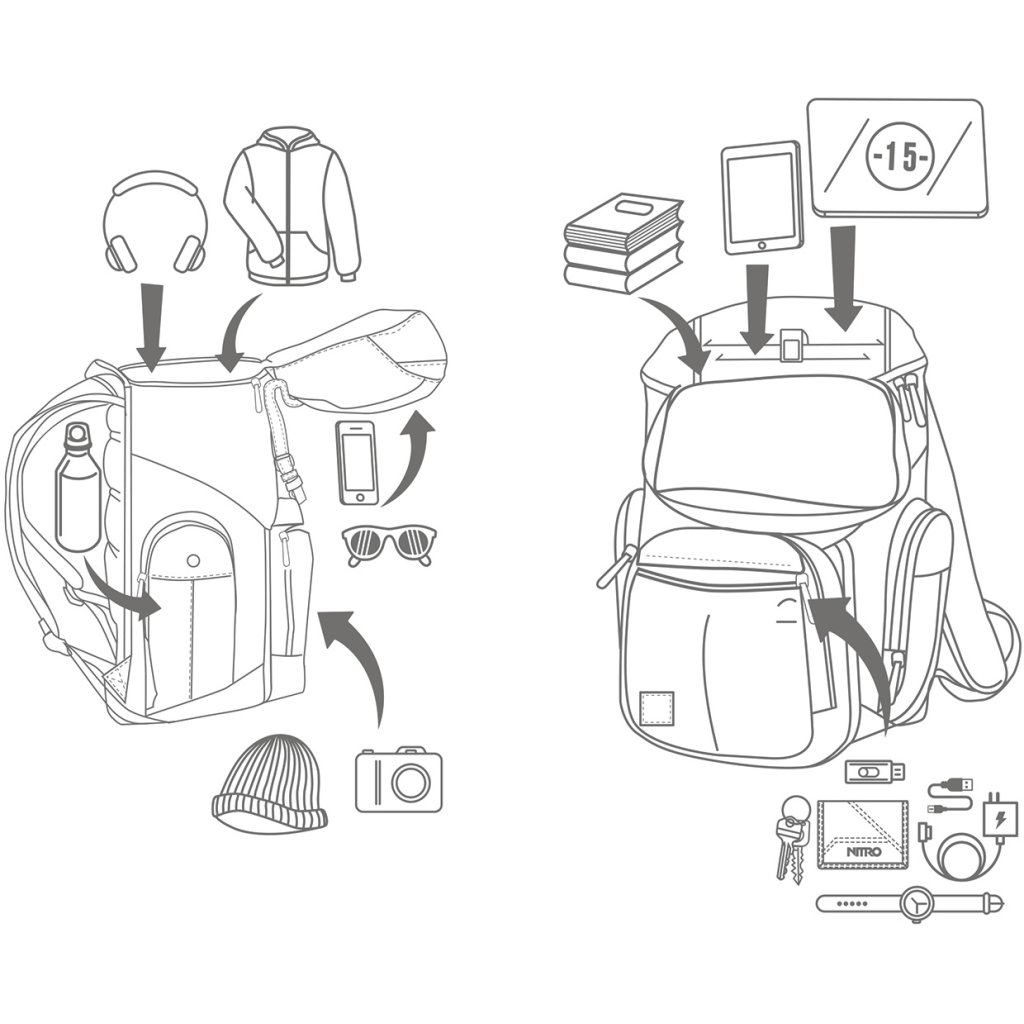 -15-

NITRO