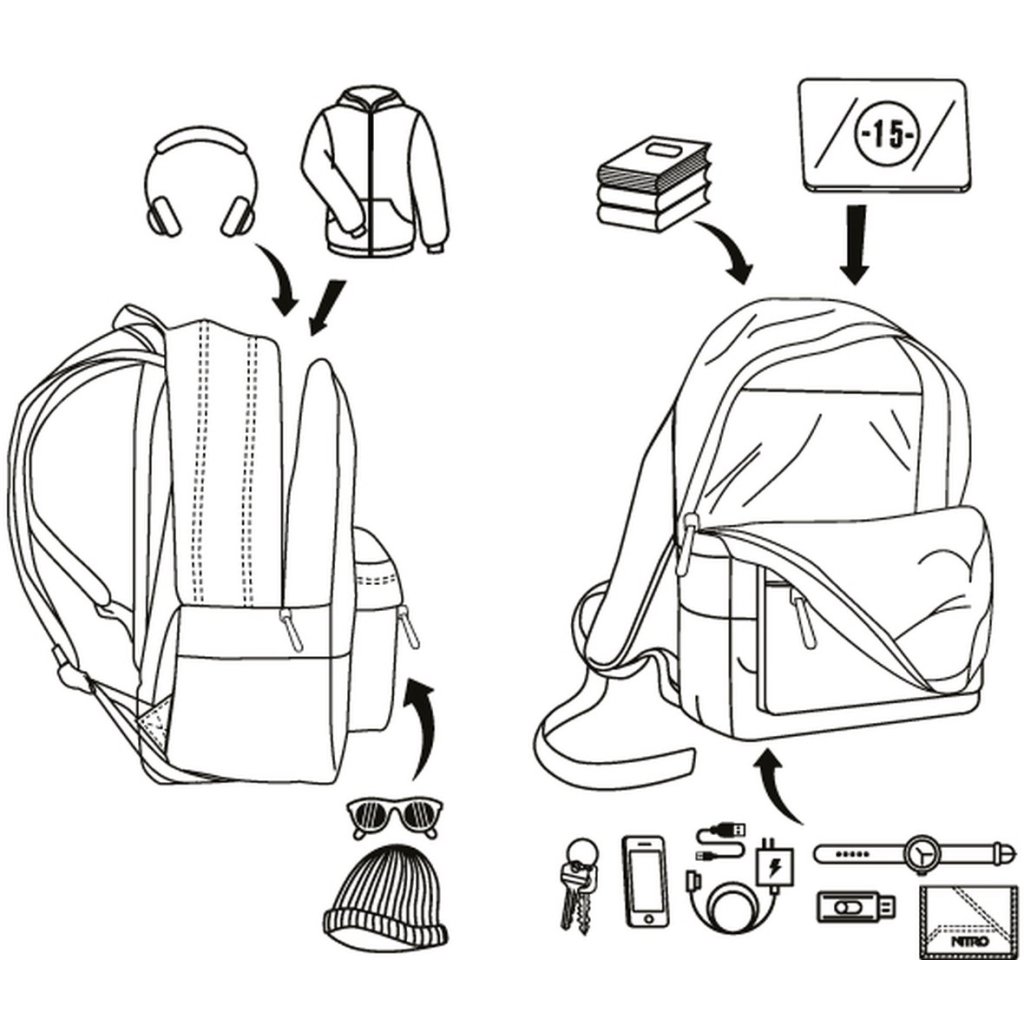 -15-

NITRO