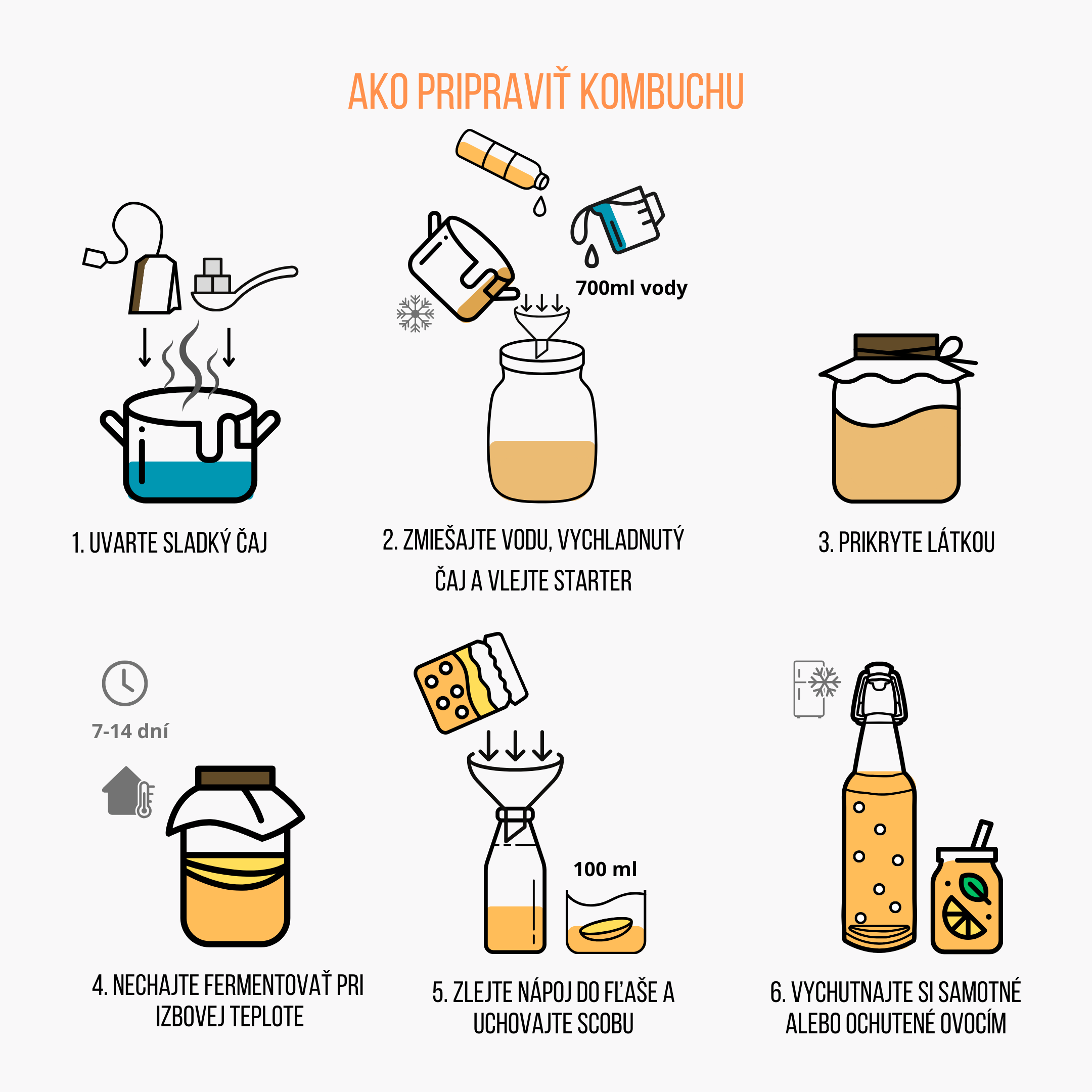 AKO PRIPRAVIŤ KOMBUCHU

700ml vody

1. UVARTE SLADKÝ ČAJ

2. ZMIEŠAJTE VODU, VYCHLADNUTÝ ČAJ A VLEJTE STARTER

3. PRIKRYTE LÁTKOU

7-14 dní

100 ml

4. NECHAJTE FERMENTOVAŤ PRI IZBOVEJ TEPLOTE

5. ZLEJTE NÁPOJ DO FĽAŠE A UCHOVAJTE SCOBU

6. VYCHUTNAJTE SI SAMOTNÉ ALEBO OCHUTENÉ OVOCÍM