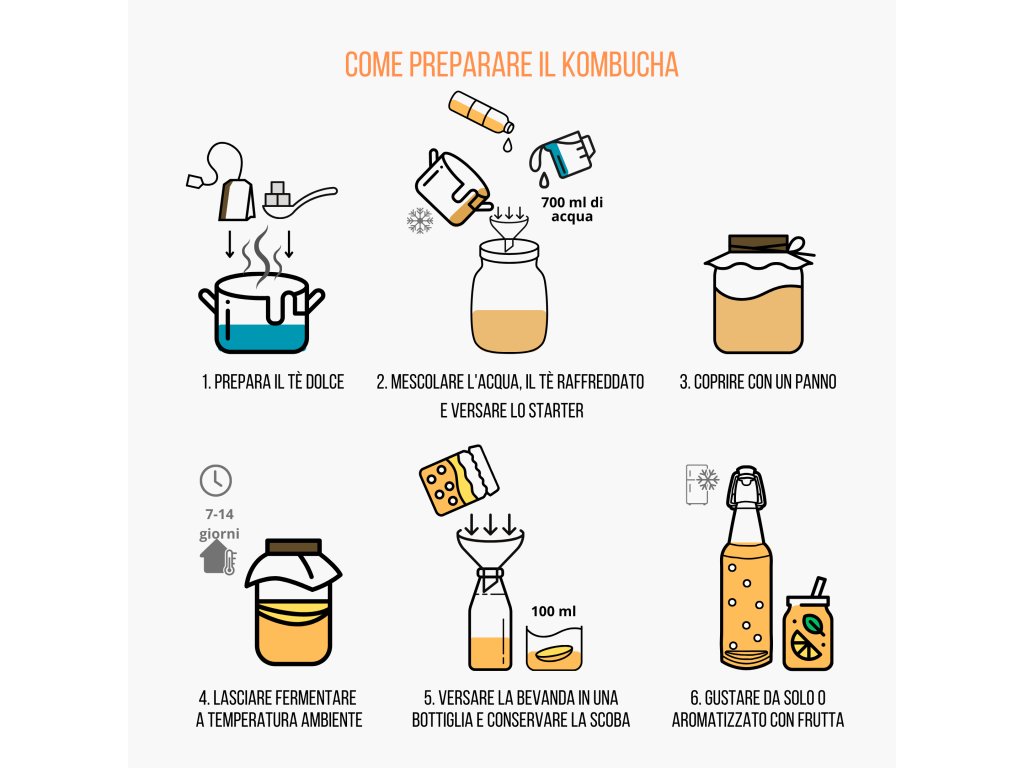 COME PREPARARE IL KOMBUCHA

700 ml di acqua

1. PREPARA IL TÈ DOLCE

2. MESCOLARE L'ACQUA, IL TÈ RAFFREDDATO E VERSARE LO STARTER

3. COPRIRE CON UN PANNO

7-14 giorni

100 ml

4. LASCIARE FERMENTARE A TEMPERATURA AMBIENTE

5. VERSARE LA BEVANDA IN UNA BOTTIGLIA E CONSERVARE LA SCOBA

6. GUSTARE DA SOLO O AROMATIZZATO CON FRUTTA