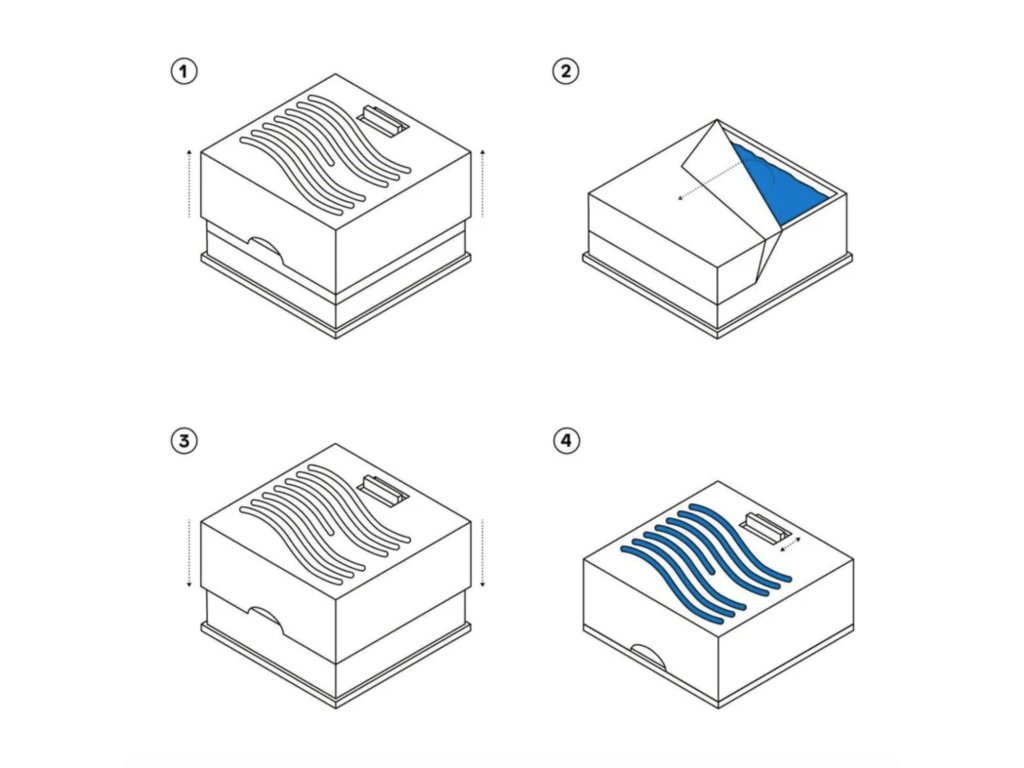 1

2

3

4