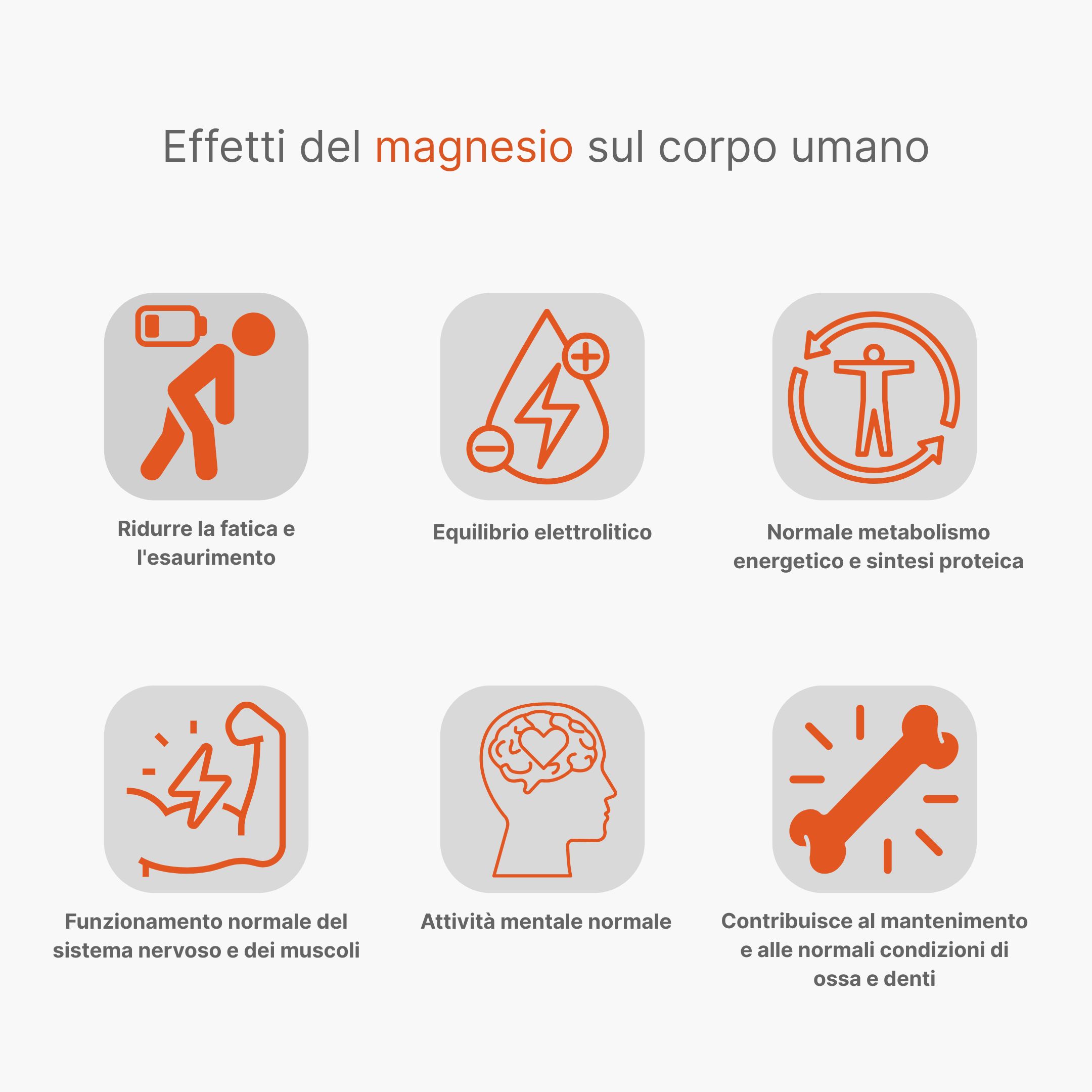 Effetti del magnesio sul corpo umano

Ridurre la fatica e l'esaurimento

Equilibrio elettrolitico

Normale metabolismo energetico e sintesi proteica

Funzionamento normale del sistema nervoso e dei muscoli

Attività mentale normale

Contribuisce al mantenimento e alle normali condizioni di ossa e denti