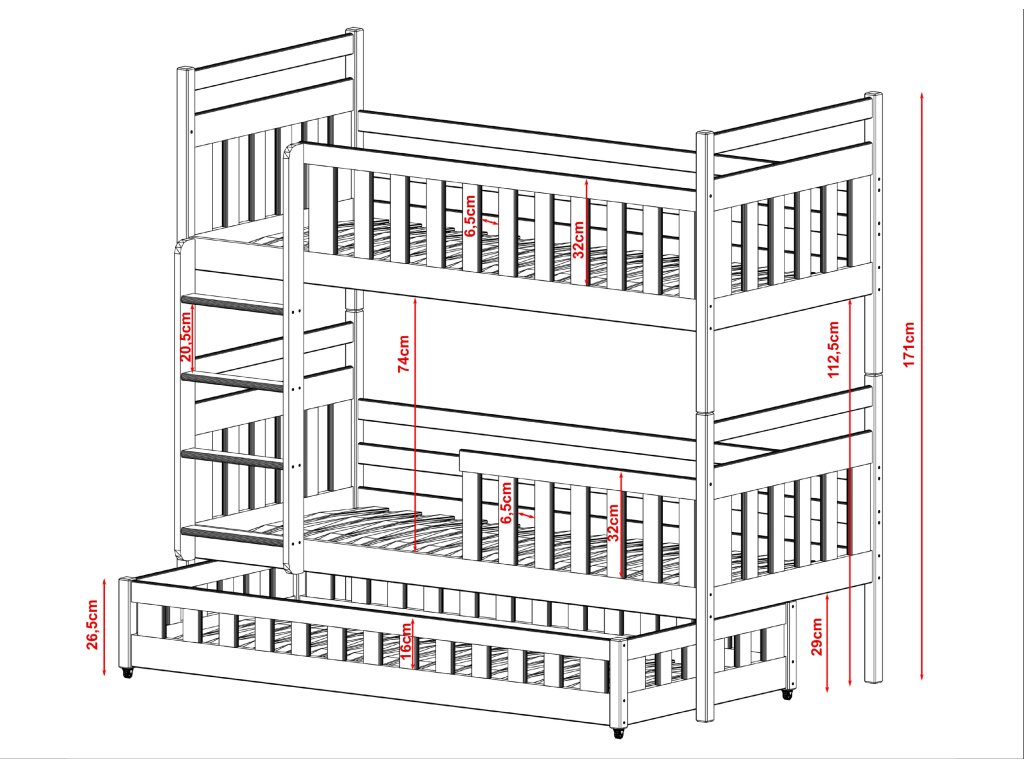 6,5cm
32cm
20,5cm
74cm
112,5cm
171cm
6,5cm
32cm
26,5cm
16cm
29cm