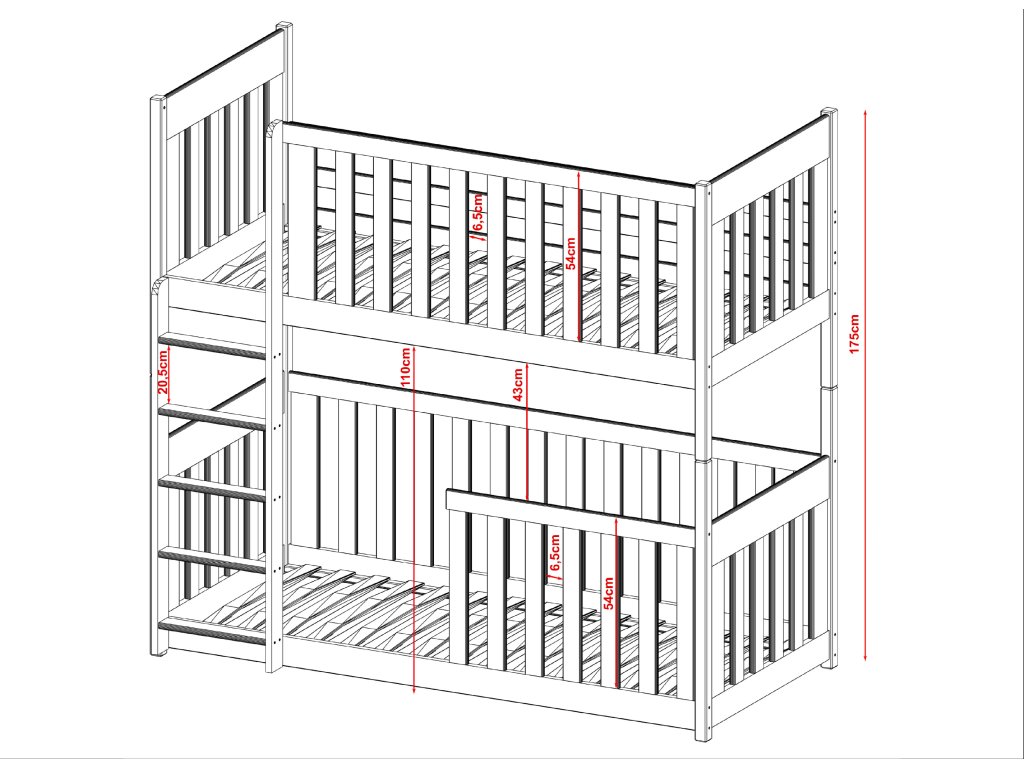 6,5cm
54cm
175cm
20,5cm
110cm
43cm
6,5cm
54cm