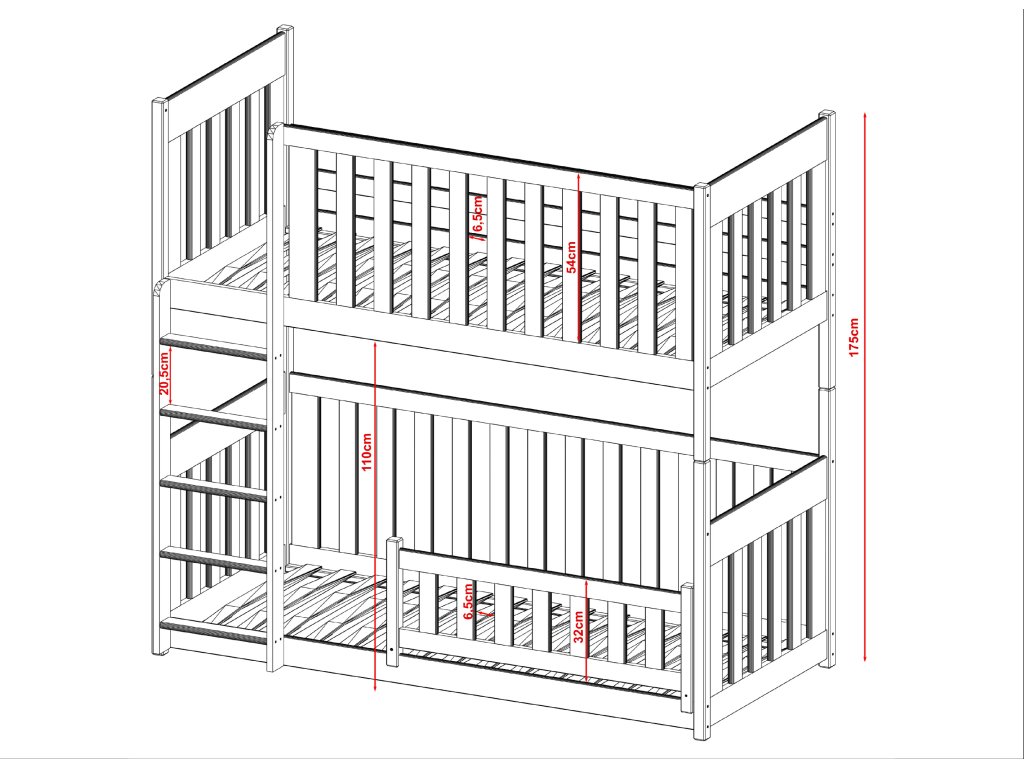 6,5cm
54cm
175cm
20,5cm
110cm
6,5cm
32cm