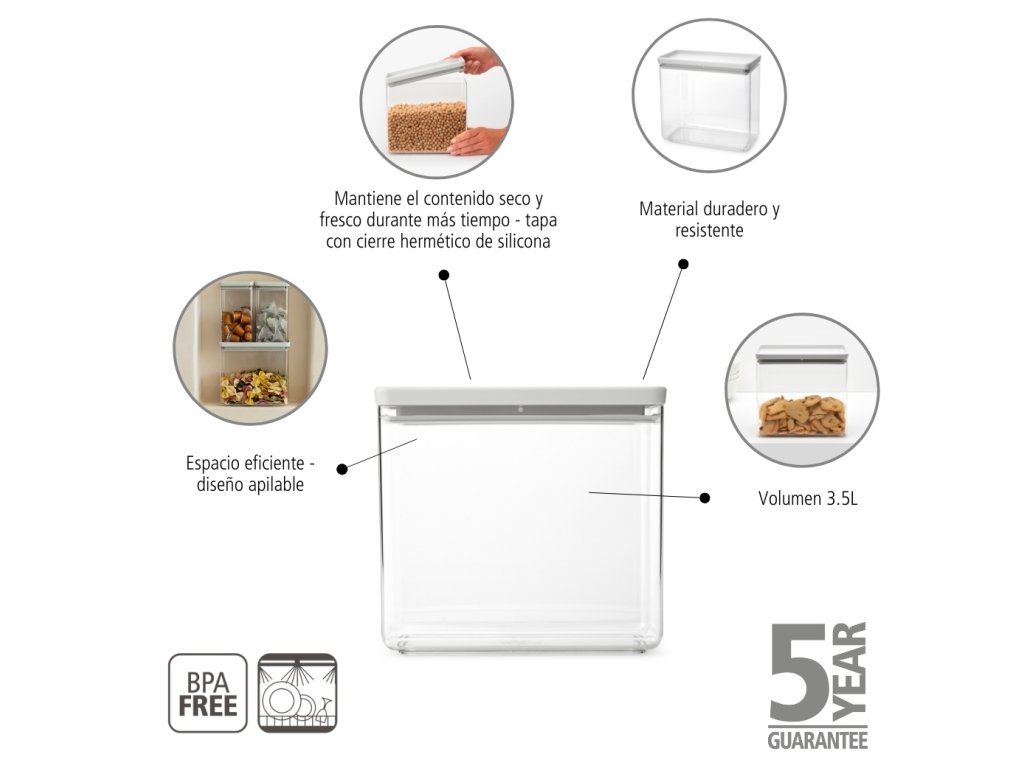 Mantiene el contenido seco y fresco durante más tiempo - tapa con cierre hermético de silicona

Material duradero y resistente

Espacio eficiente - diseño apilable

Volumen 3.5L

BPA FREE

5 YEAR GUARANTEE