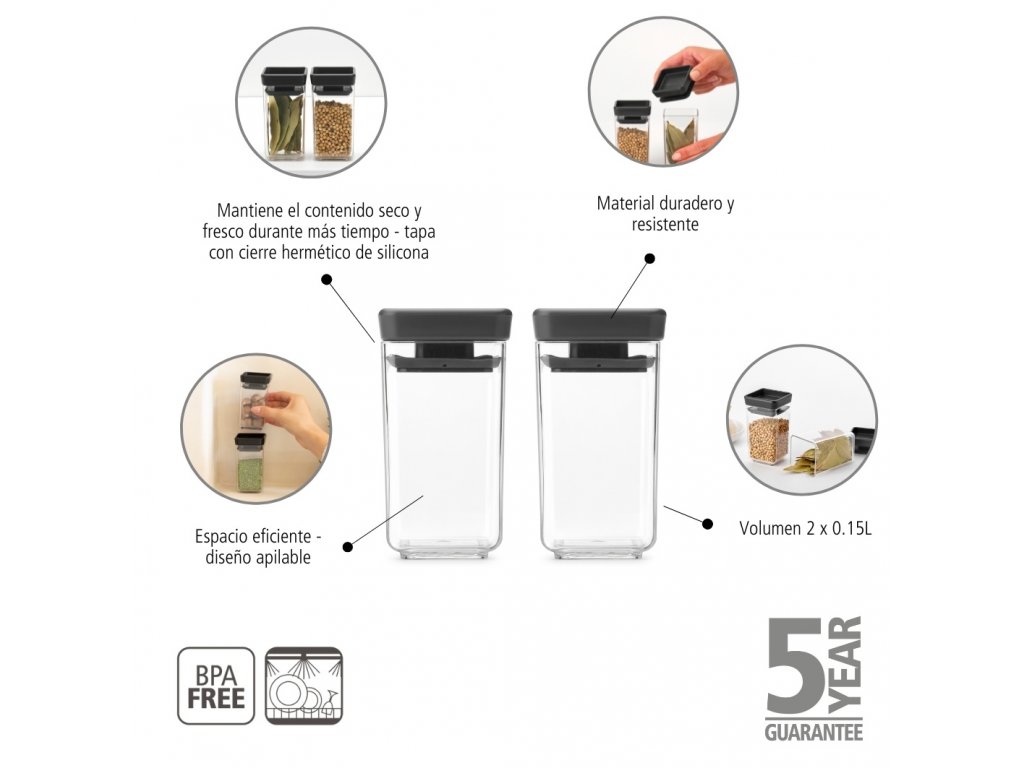 Mantiene el contenido seco y fresco durante más tiempo - tapa con cierre hermético de silicona

Material duradero y resistente

Espacio eficiente - diseño apilable

Volumen 2 x 0.15L

BPA FREE

5 YEAR GUARANTEE