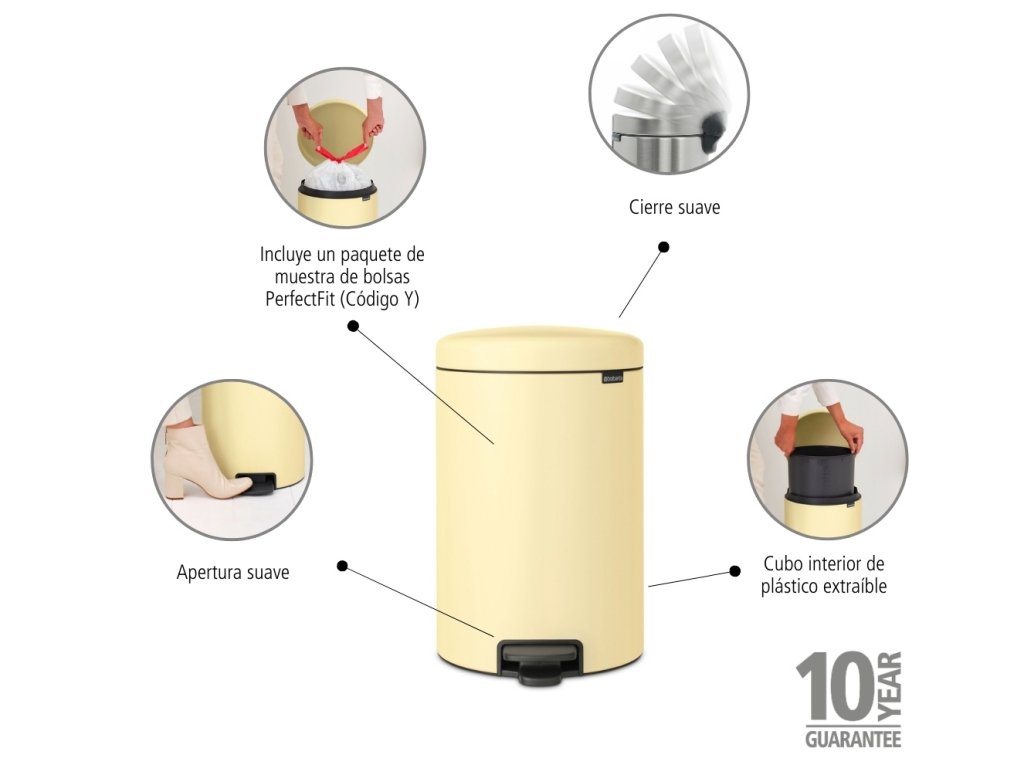 Incluye un paquete de muestra de bolsas PerfectFit (Código Y)

Cierre suave

brabantia

Apertura suave

Cubo interior de plástico extraíble

10 YEAR GUARANTEE