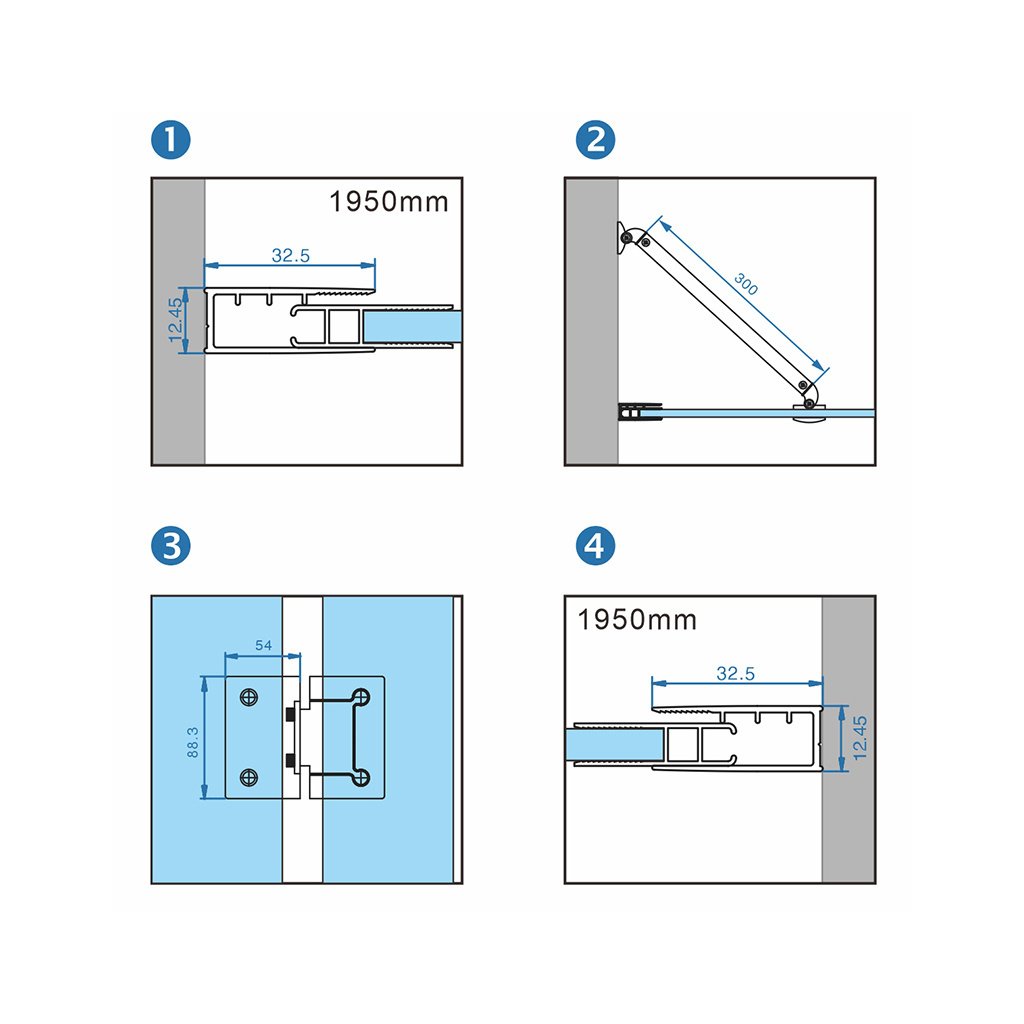 1

1950mm

32.5

12.45

2

300

3

54

88.3

4

1950mm

32.5

12.45