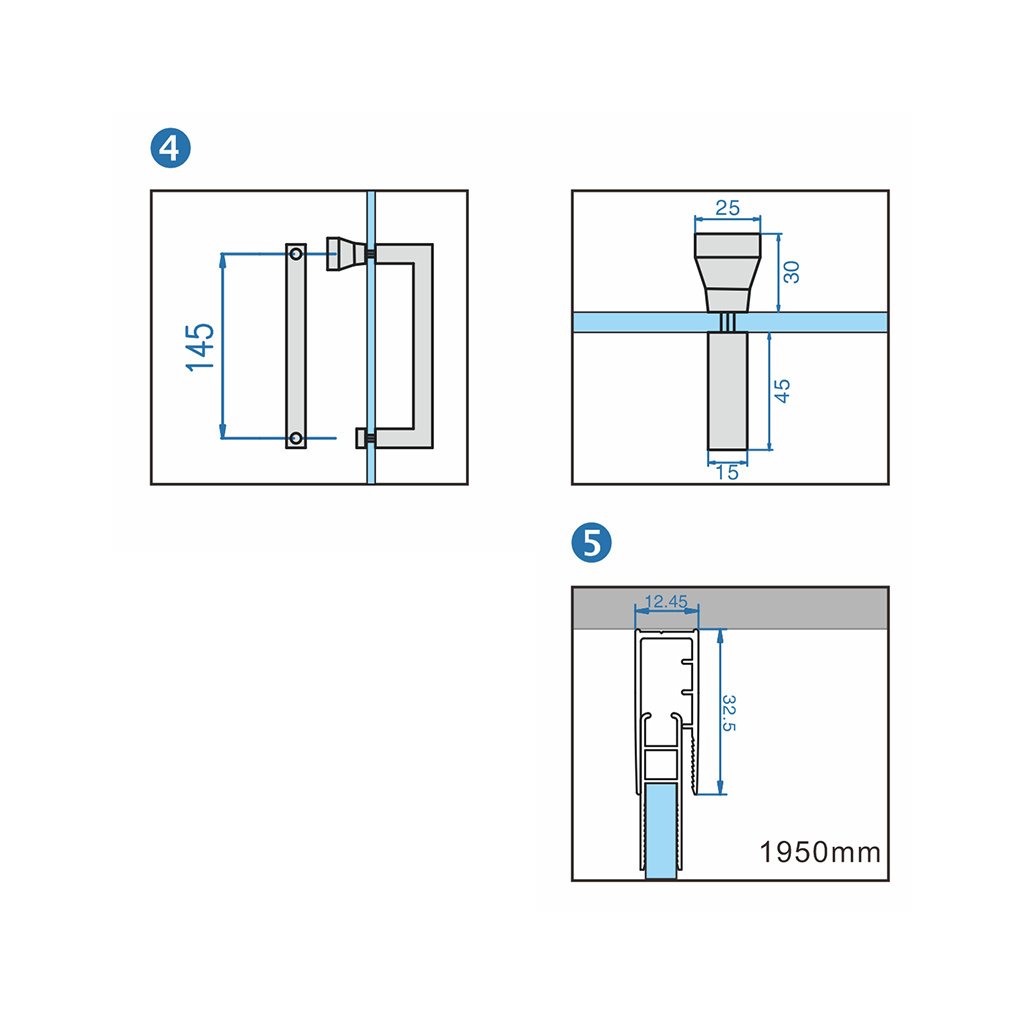 4

145

25

30

45

15

5

12.45

32.5

1950mm