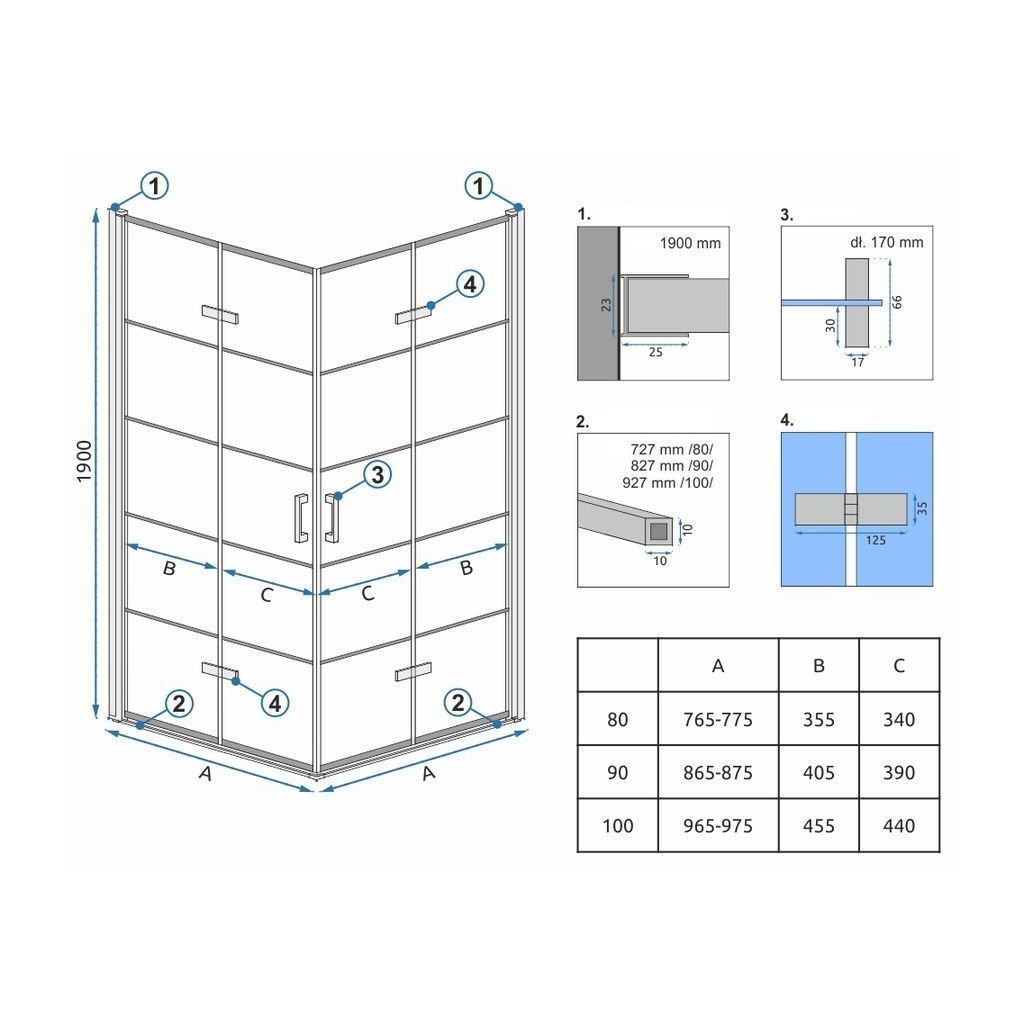 1
1
4
1900
3
B
C
C
B
4
2
2
A
A

1.
1900 mm
23
25

3.
dł. 170 mm
66
30
17

2.
727 mm /80/
827 mm /90/
927 mm /100/
10
10

4.
35
125

| | A | B | C |
|---|---|---|---|
| 80 | 765-775 | 355 | 340 |
| 90 | 865-875 | 405 | 390 |
| 100 | 965-975 | 455 | 440 |