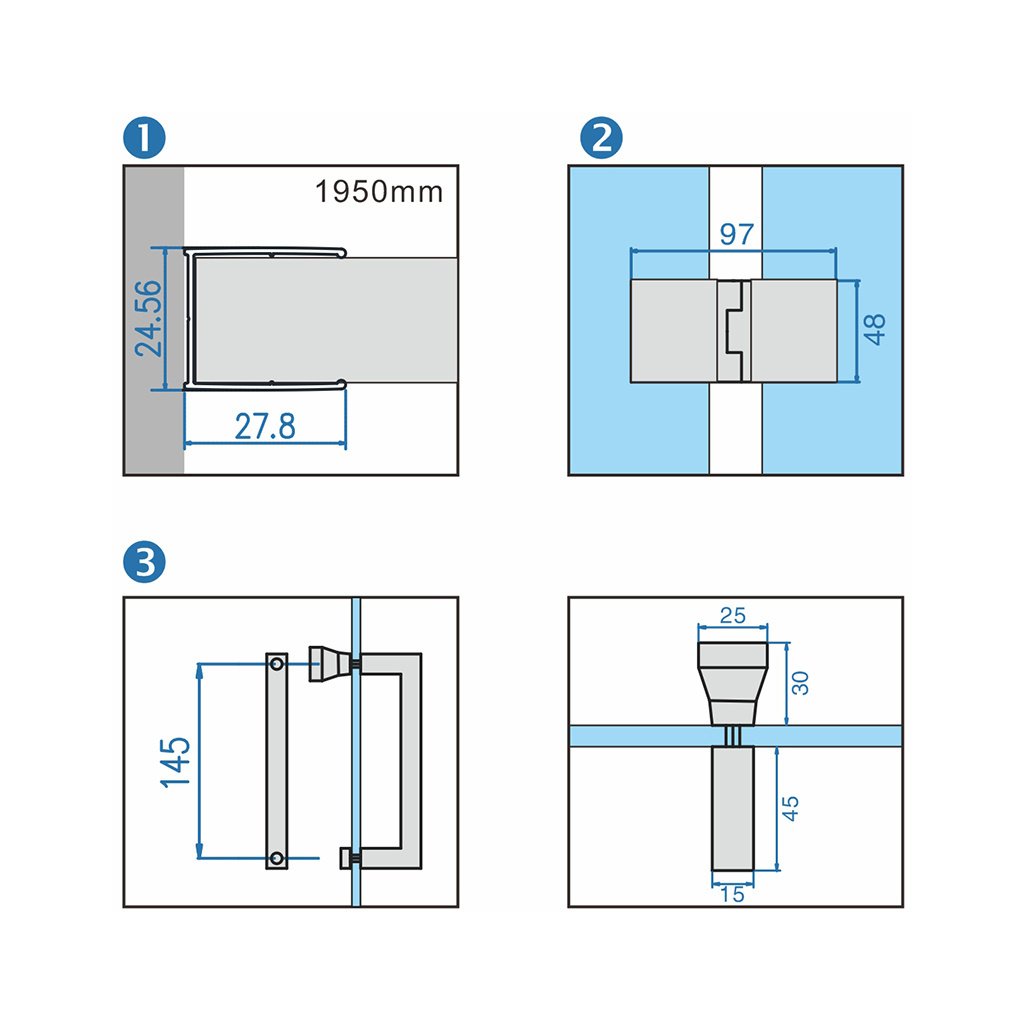 1
1950mm
24.56
27.8

2
97
48

3
145

25
30
45
15