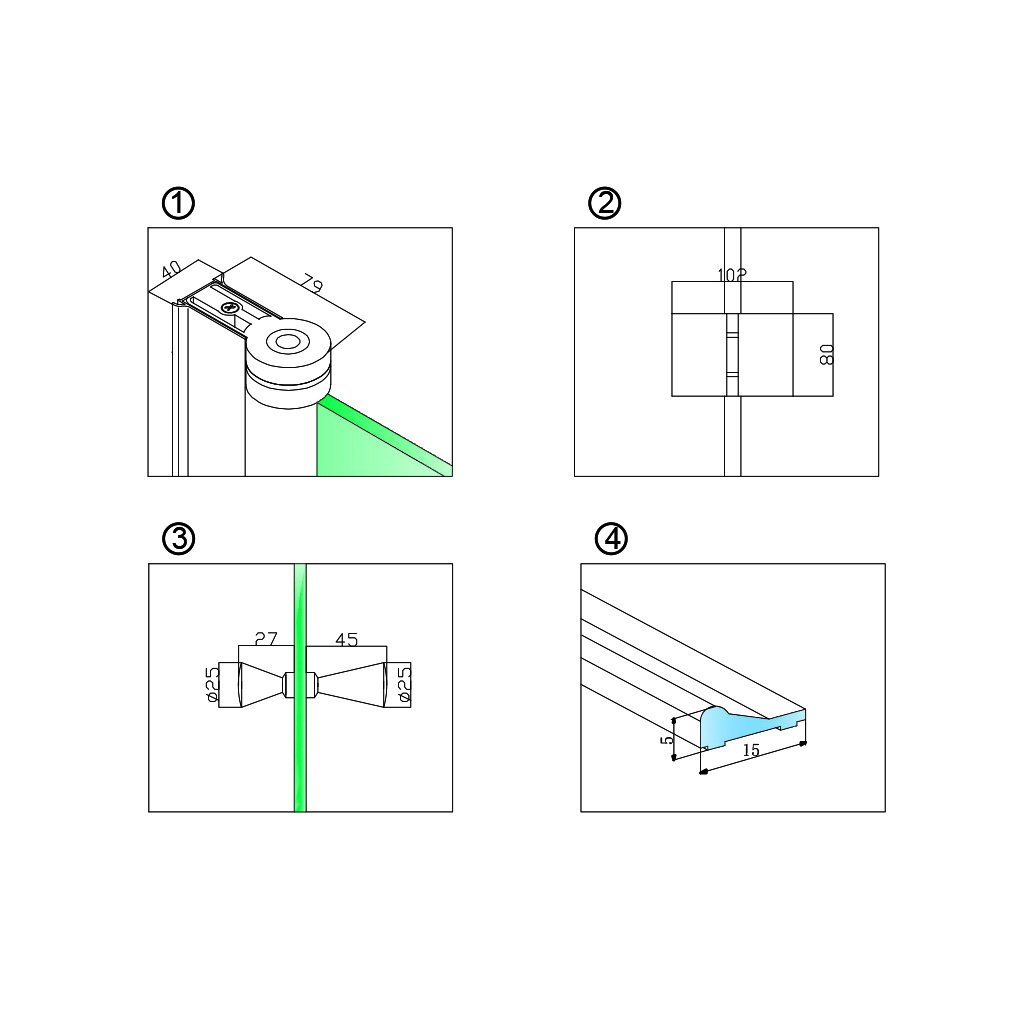 ①

40
79

②

102
80

③

27
45
ø25
ø25

④

5
15