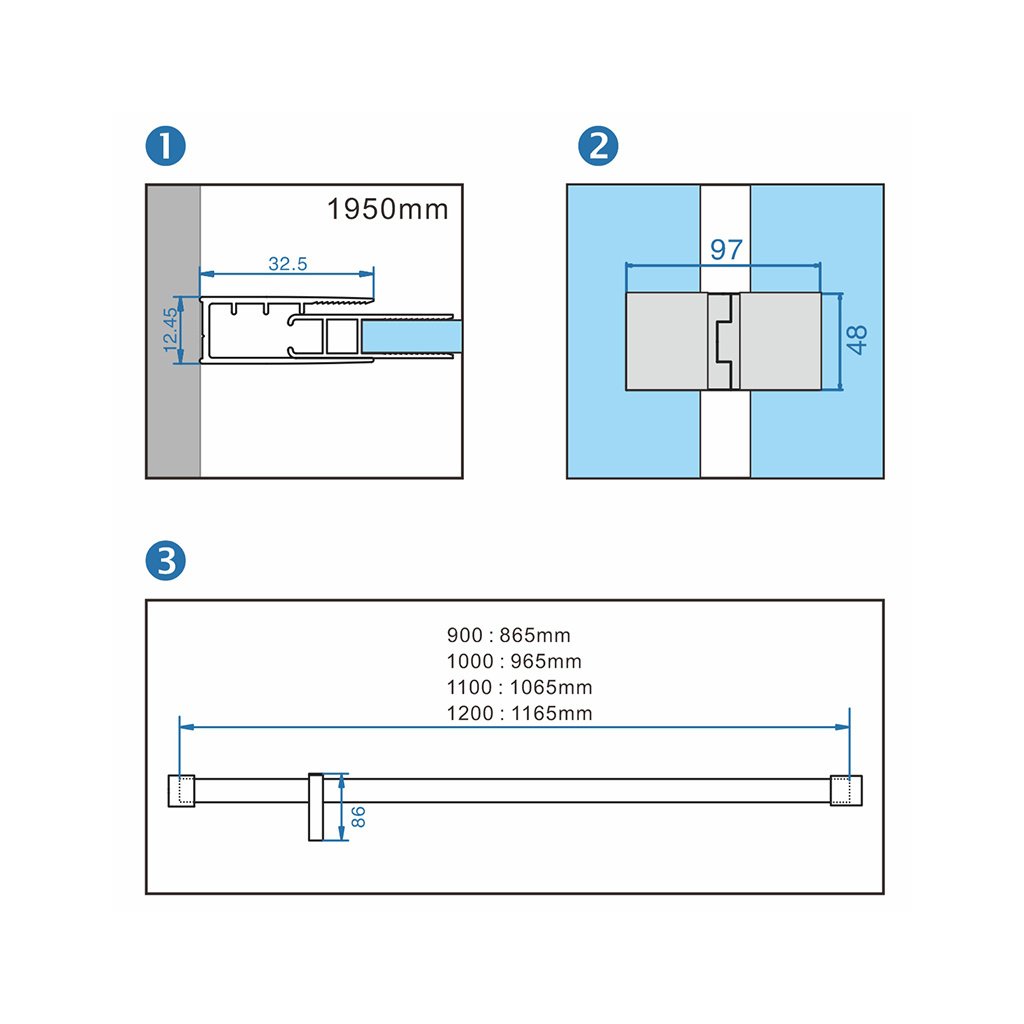 1

1950mm

32.5

12.45

2

97

48

3

900 : 865mm
1000 : 965mm
1100 : 1065mm
1200 : 1165mm

86