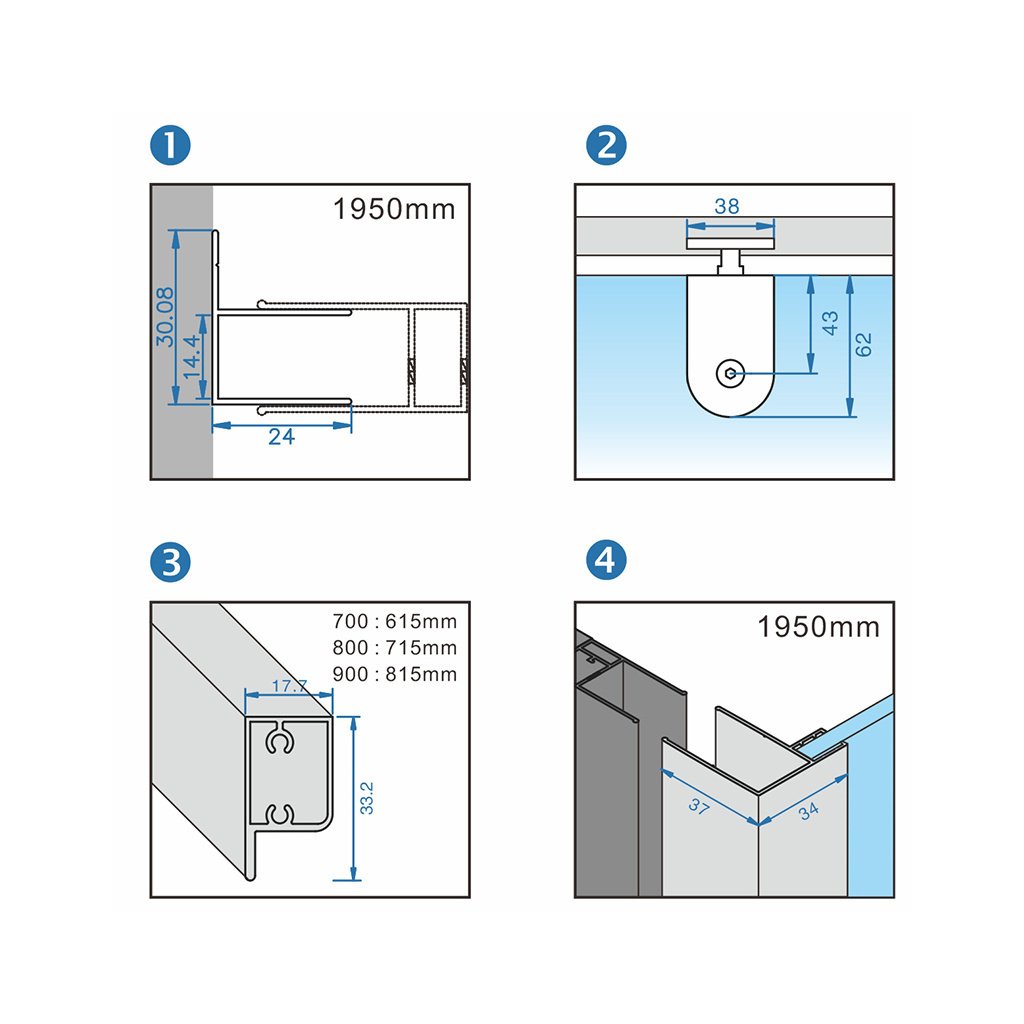 1

1950mm

30.08

14.4

24

2

38

43

62

3

700 : 615mm
800 : 715mm
900 : 815mm

17.7

33.2

4

1950mm

37

34