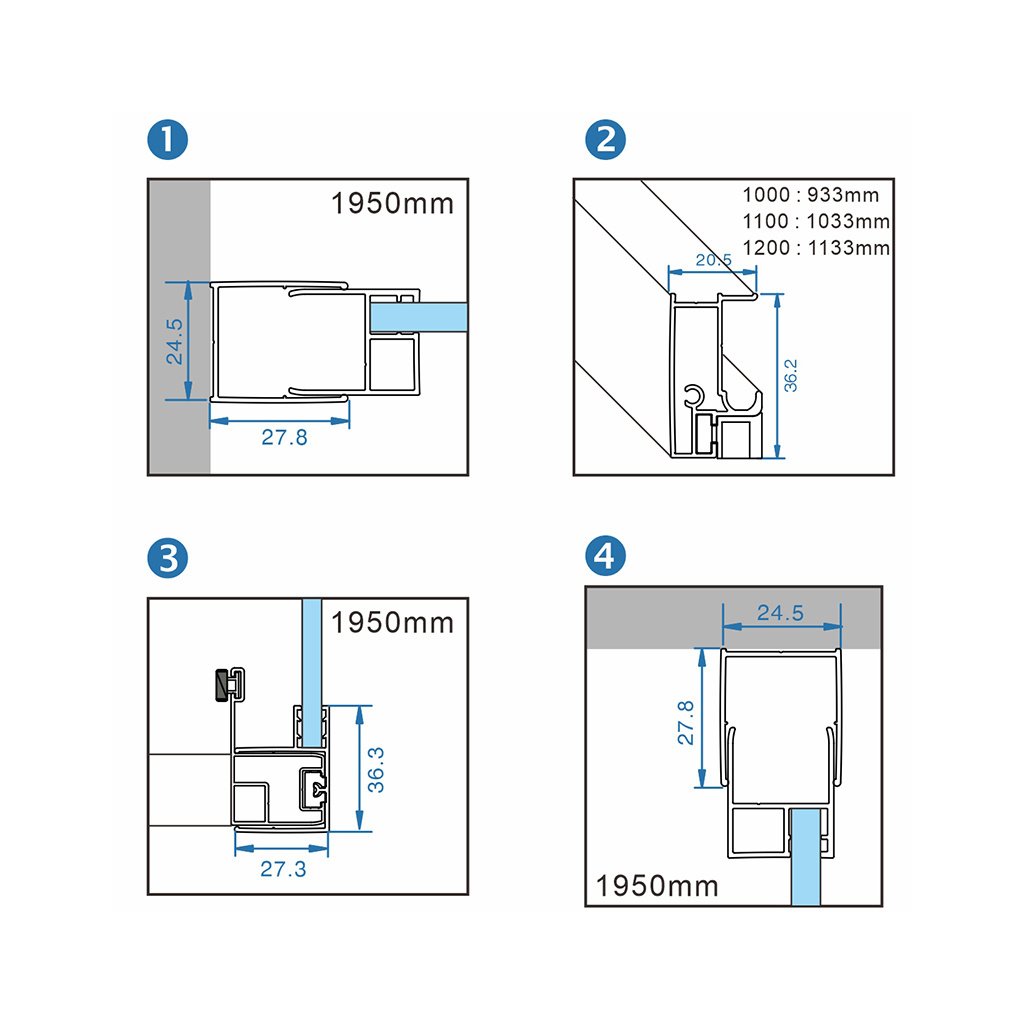 1

1950mm

24.5

27.8

2

1000 : 933mm
1100 : 1033mm
1200 : 1133mm

20.5

36.2

3

1950mm

36.3

27.3

4

24.5

27.8

1950mm