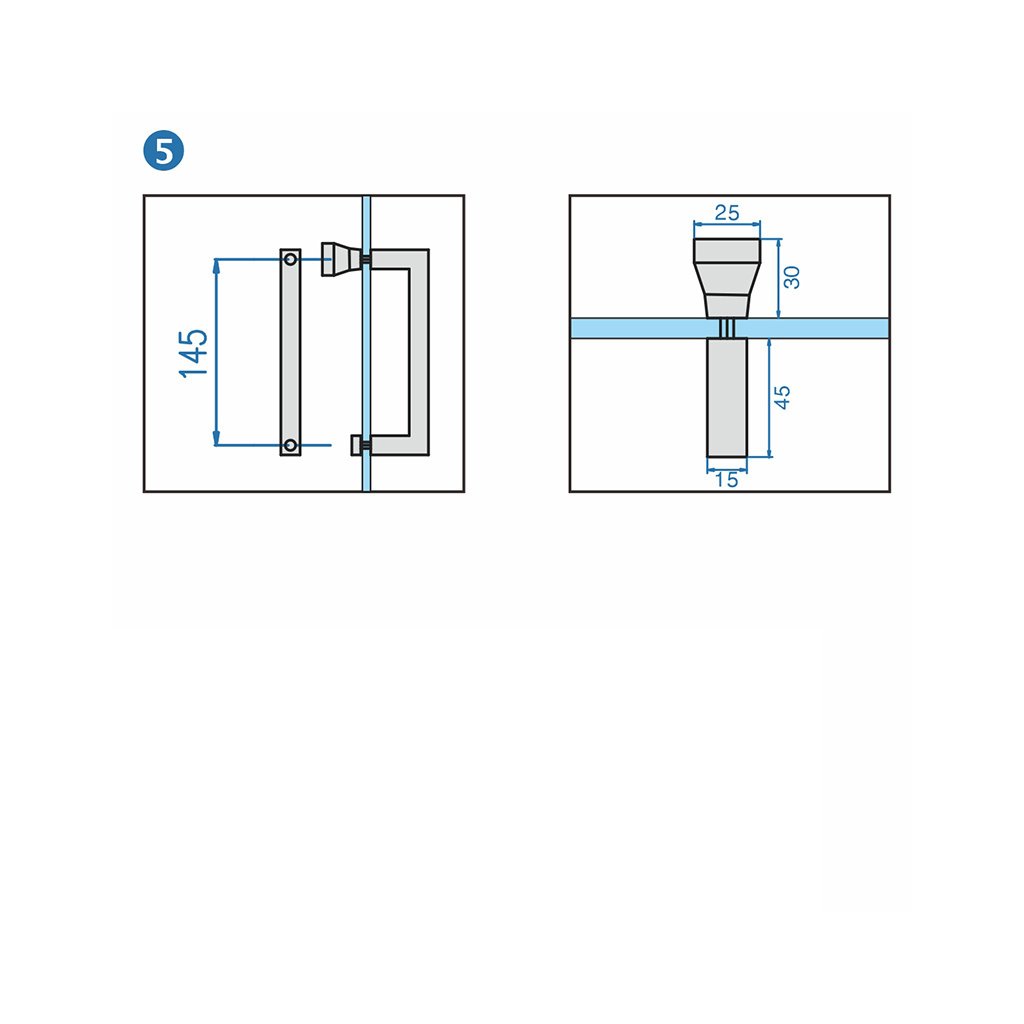 5

145

25
30
45
15