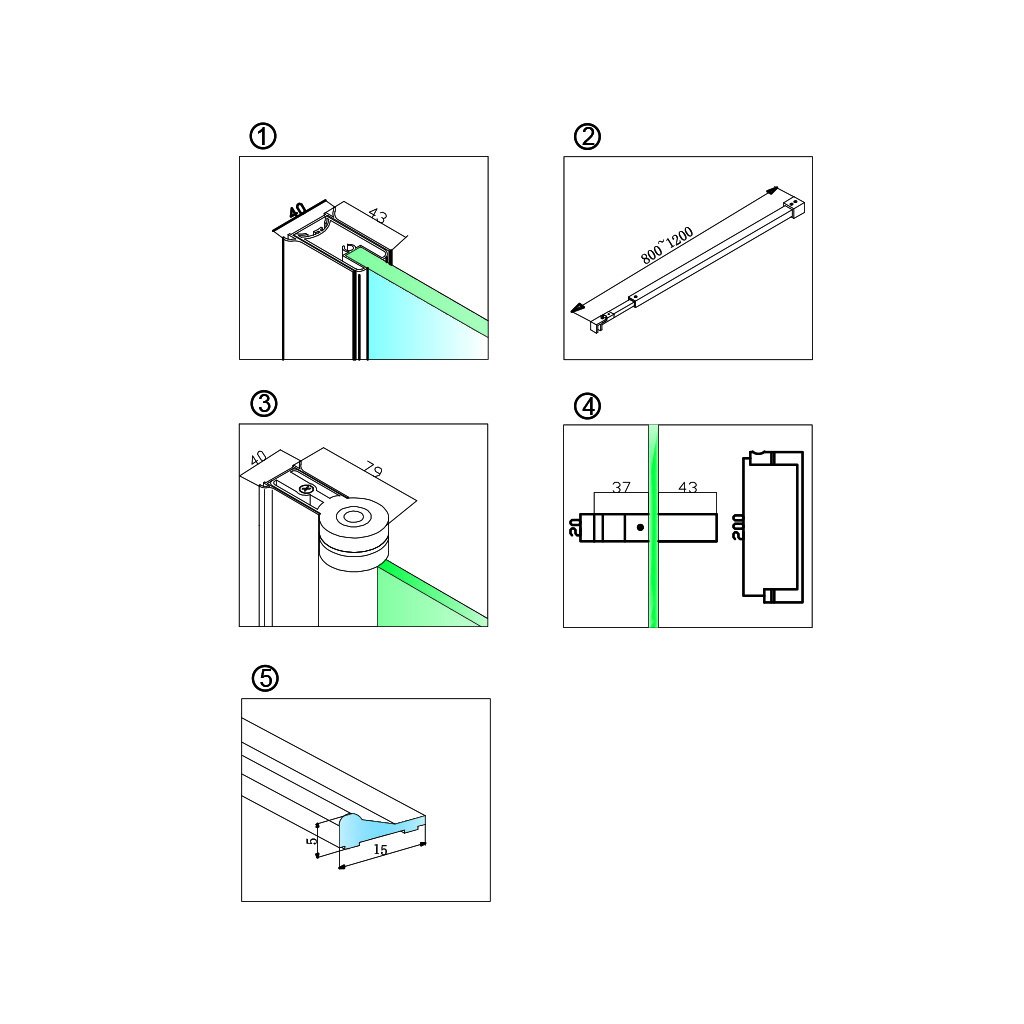 ①

40

43

②

800~1200

③

40

79

④

37

43

20

200

⑤

5

15