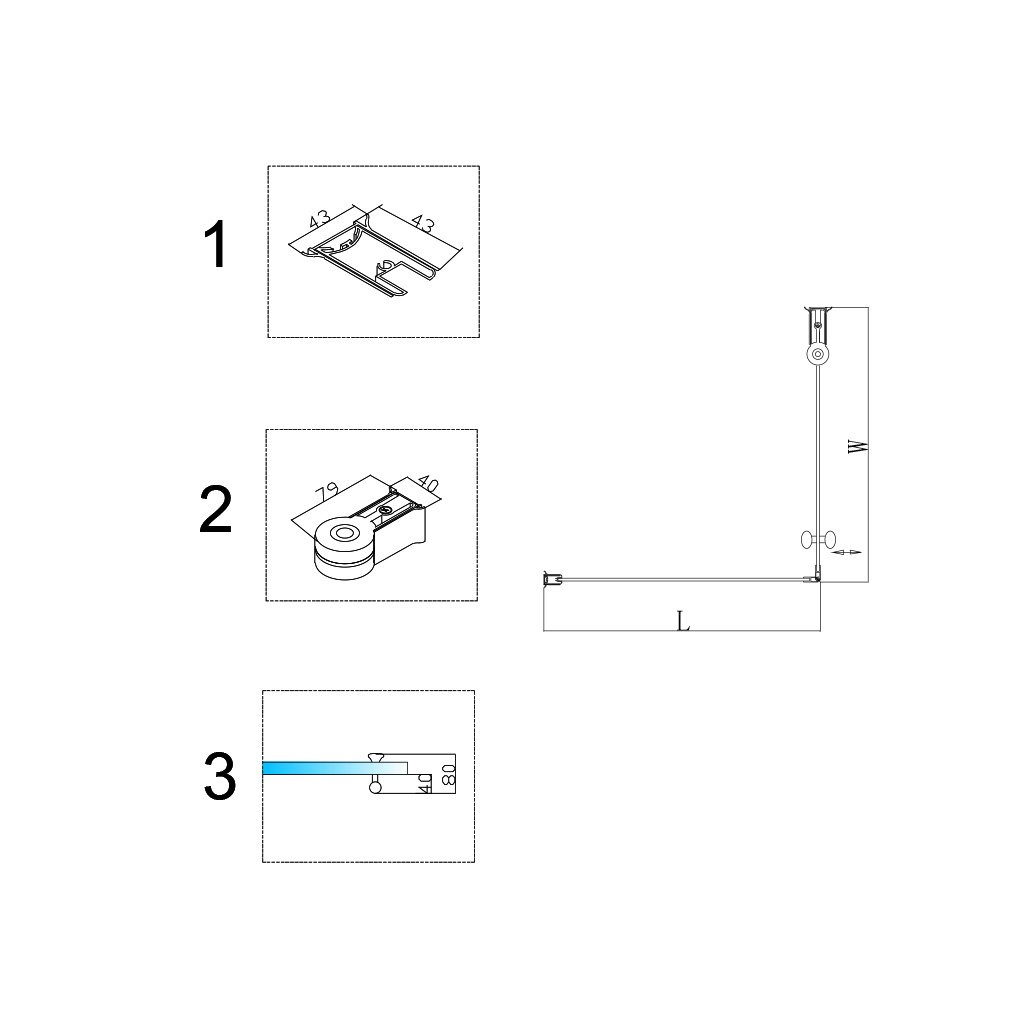 1

43

43

2

79

40

3

40

80

W

L