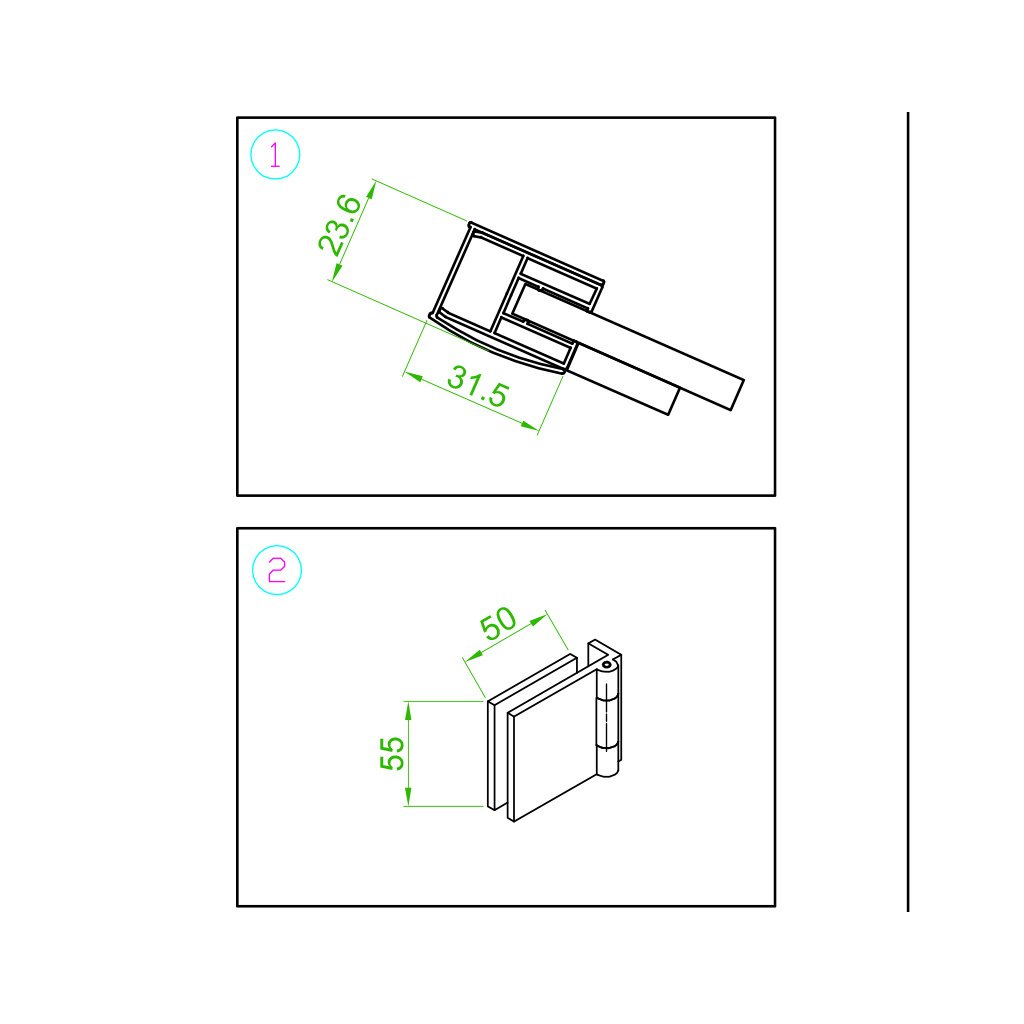 1

23.6

31.5

2

50

55