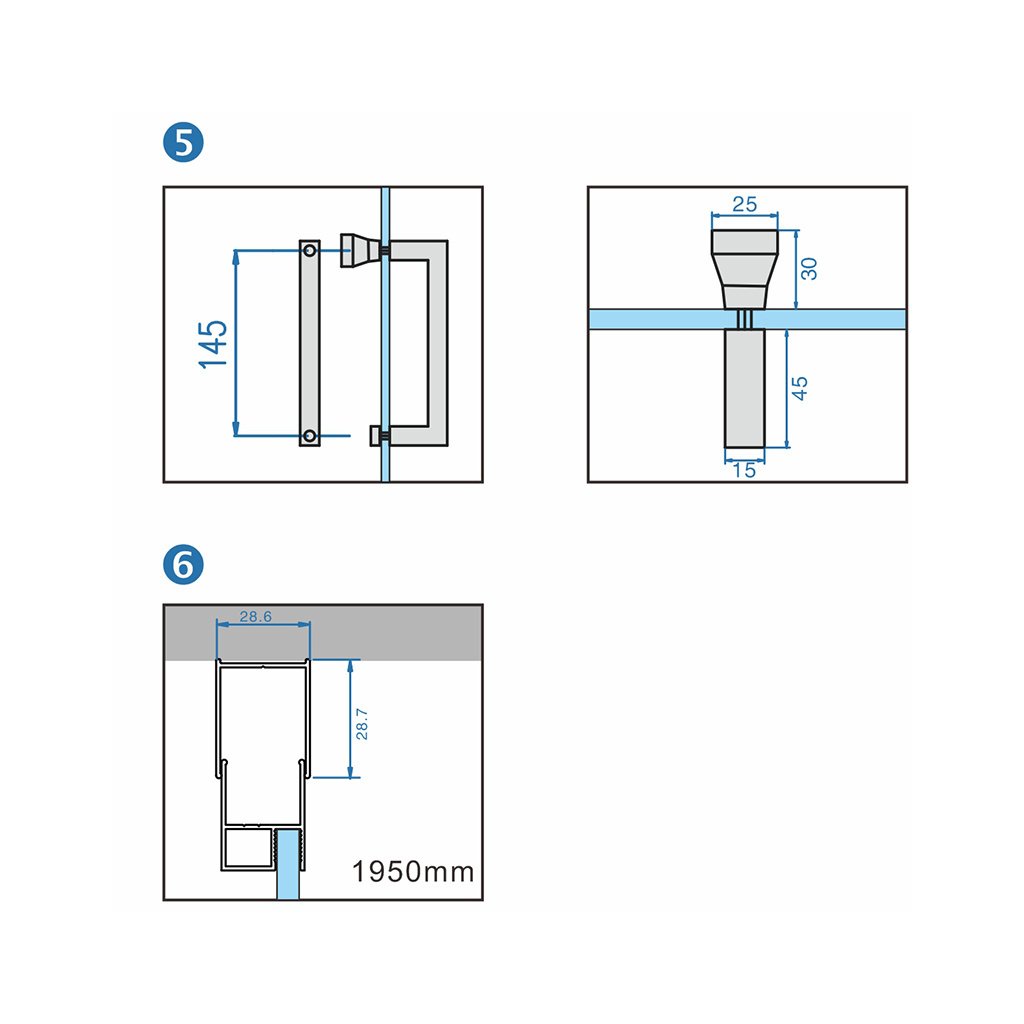 5

145

25

30

45

15

6

28.6

28.7

1950mm