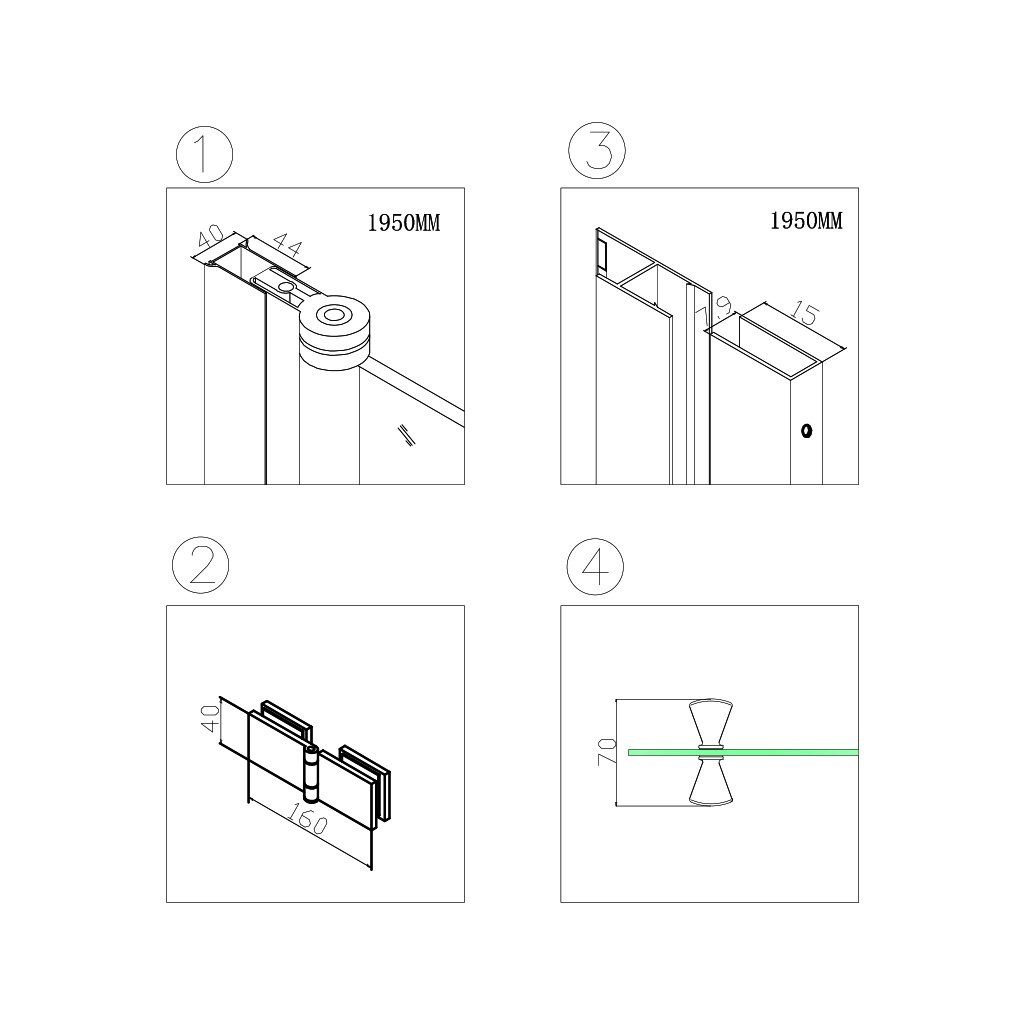 1

1950MM

40

44

3

1950MM

7.9

15

2

40

160

4

70