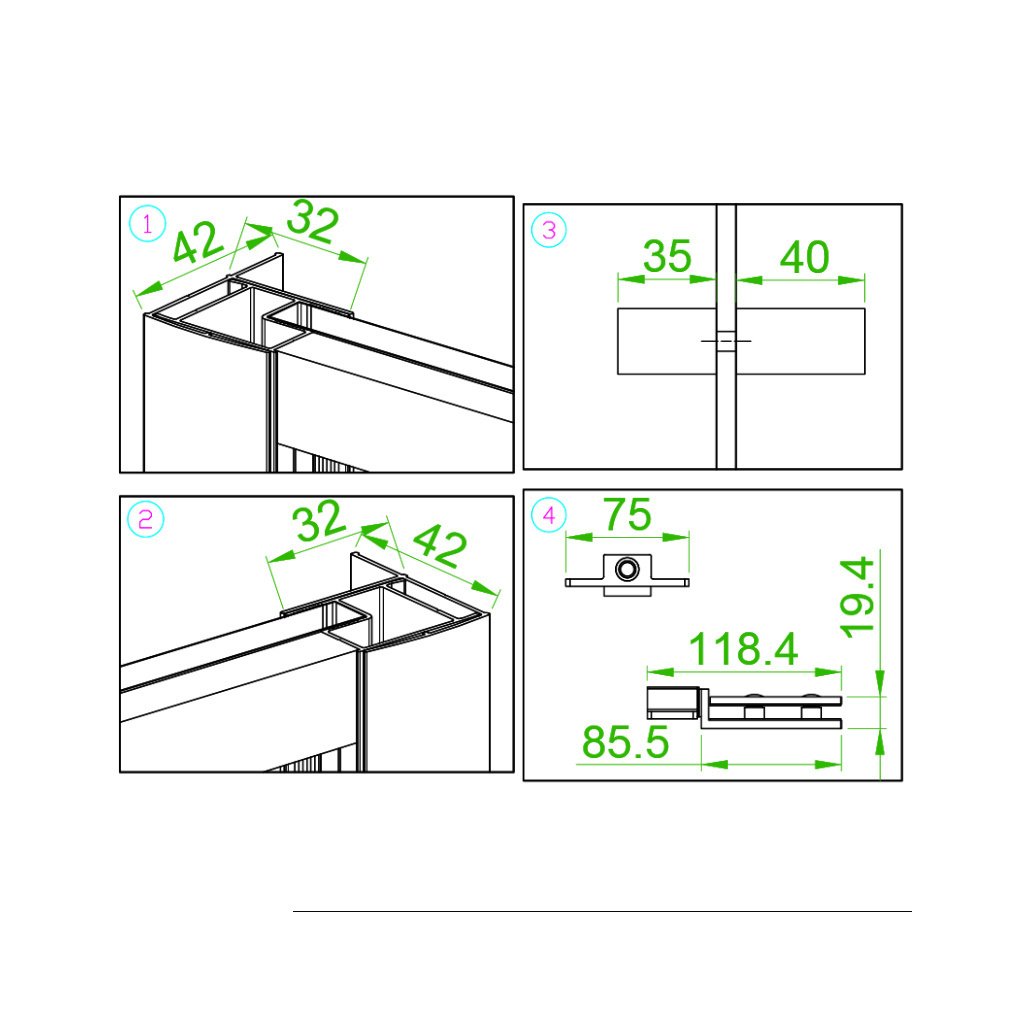 1
42
32

3
35
40

2
32
42

4
75
19.4
118.4
85.5