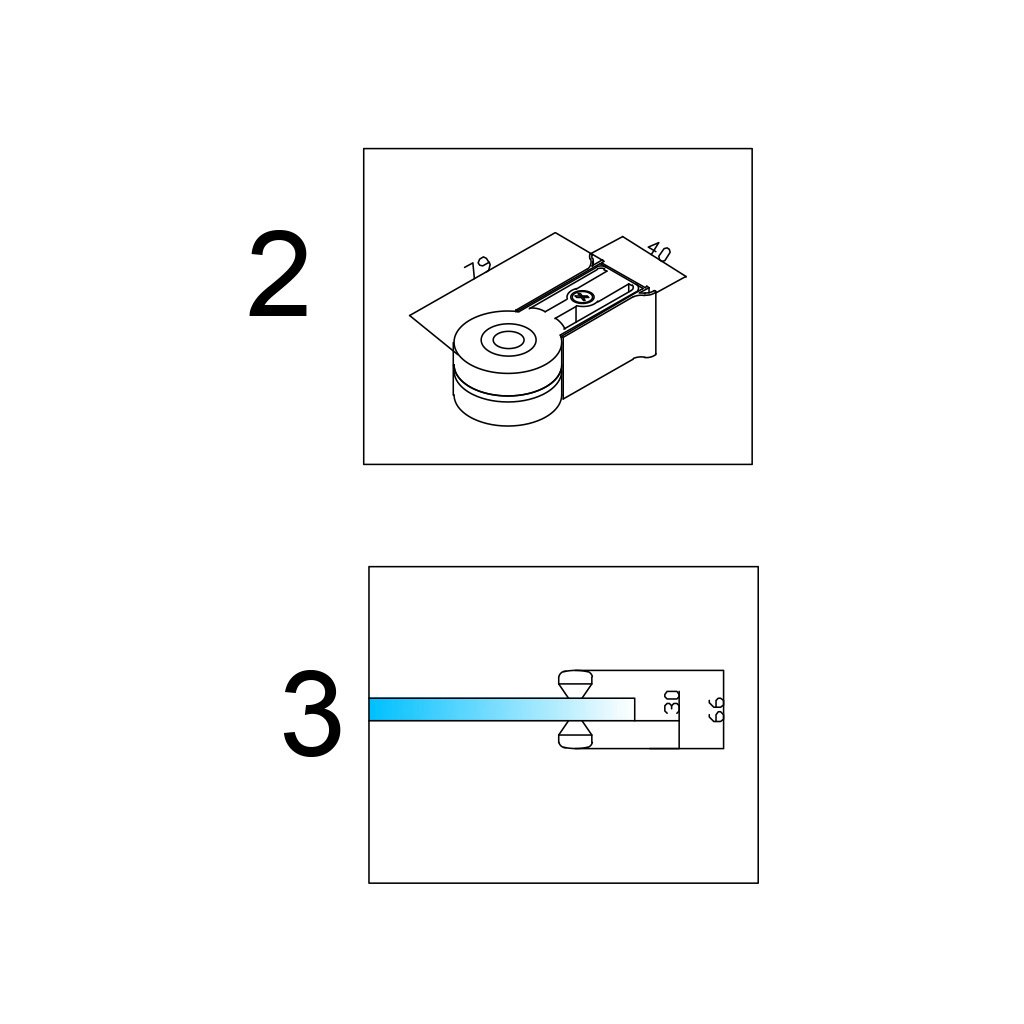 2

79

40

3

30

66