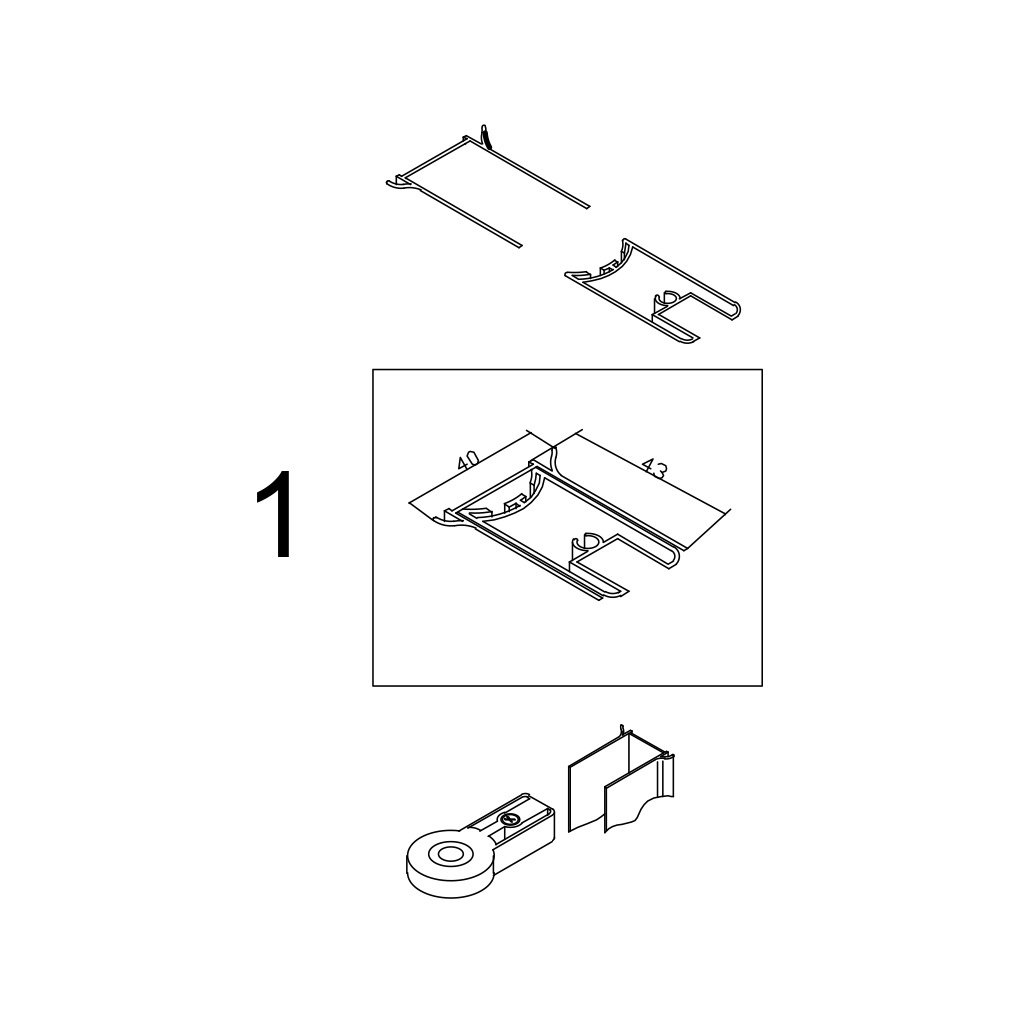 1

40

43