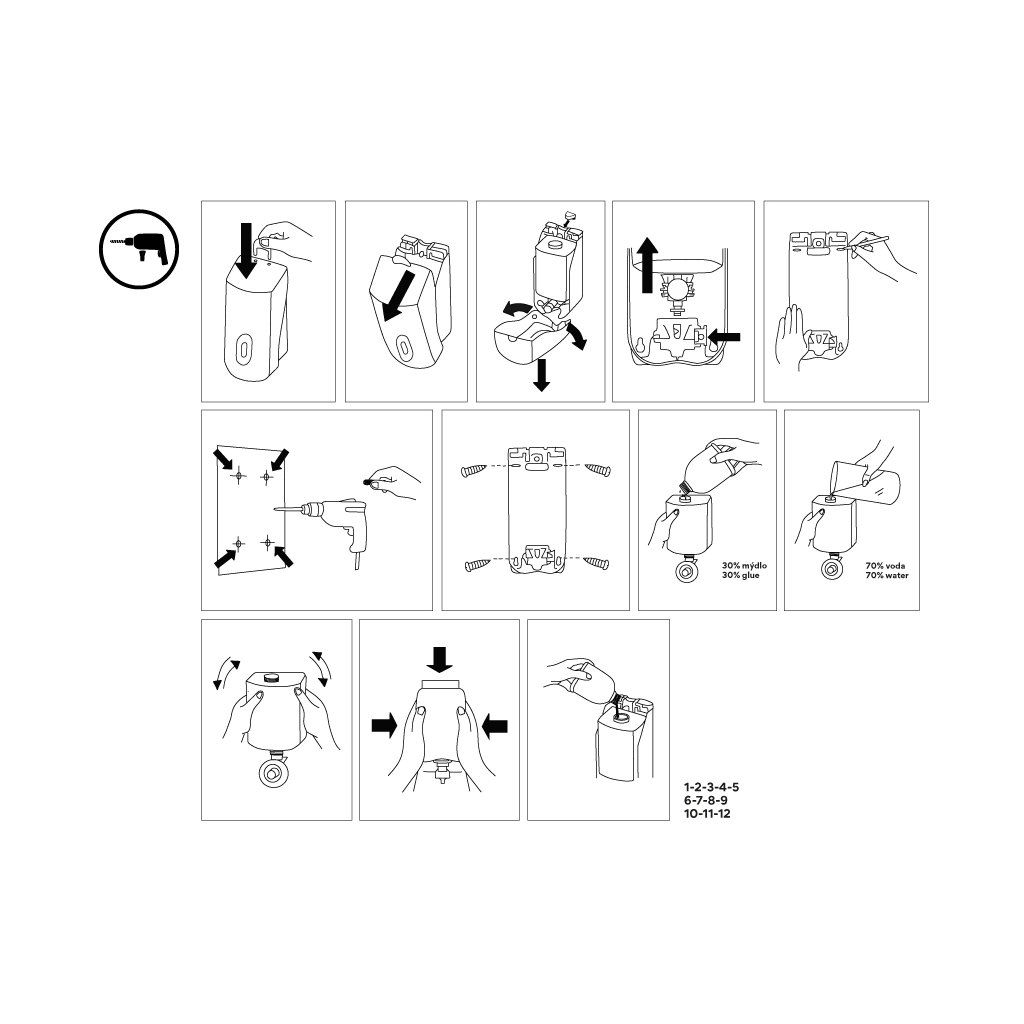 30% mýdlo
30% glue

70% voda
70% water

1-2-3-4-5
6-7-8-9
10-11-12