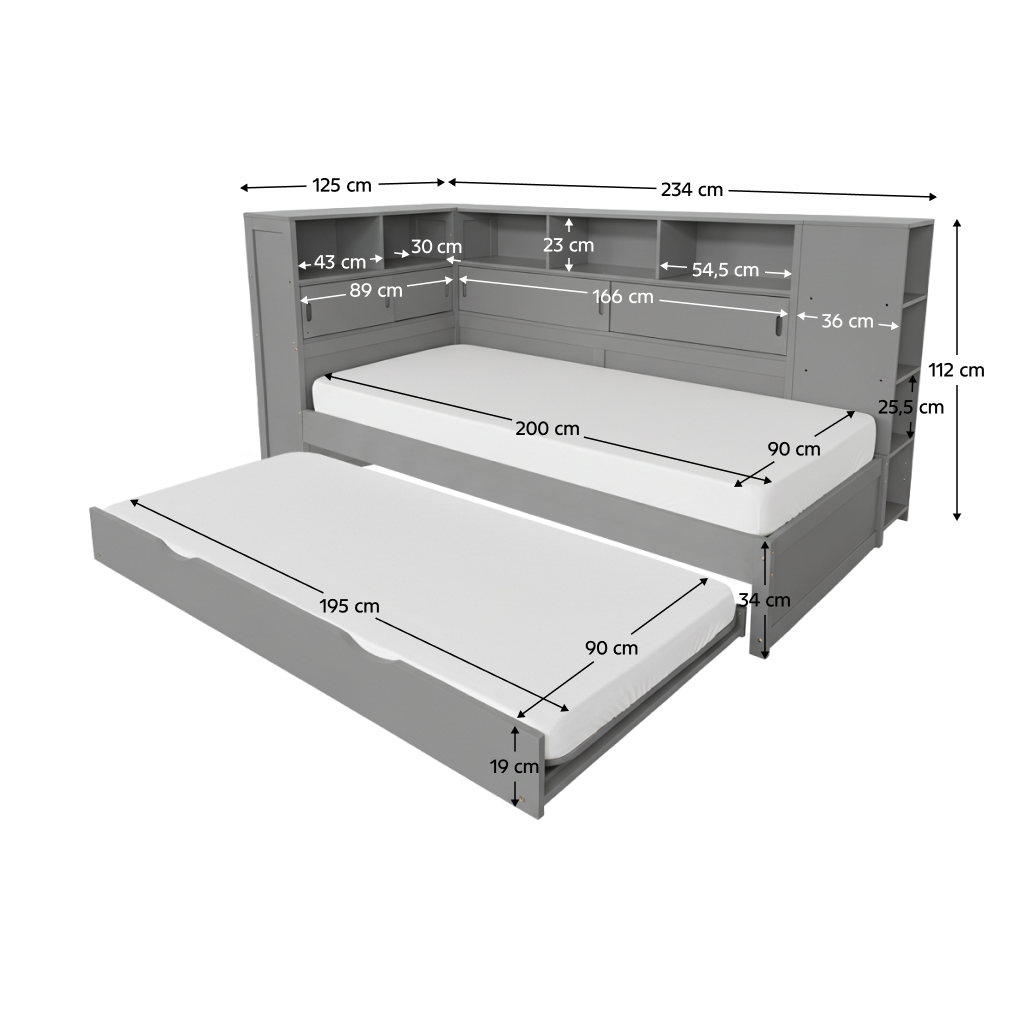 125 cm
234 cm
43 cm
30 cm
23 cm
54,5 cm
89 cm
166 cm
36 cm
112 cm
25,5 cm
200 cm
90 cm
34 cm
195 cm
90 cm
19 cm