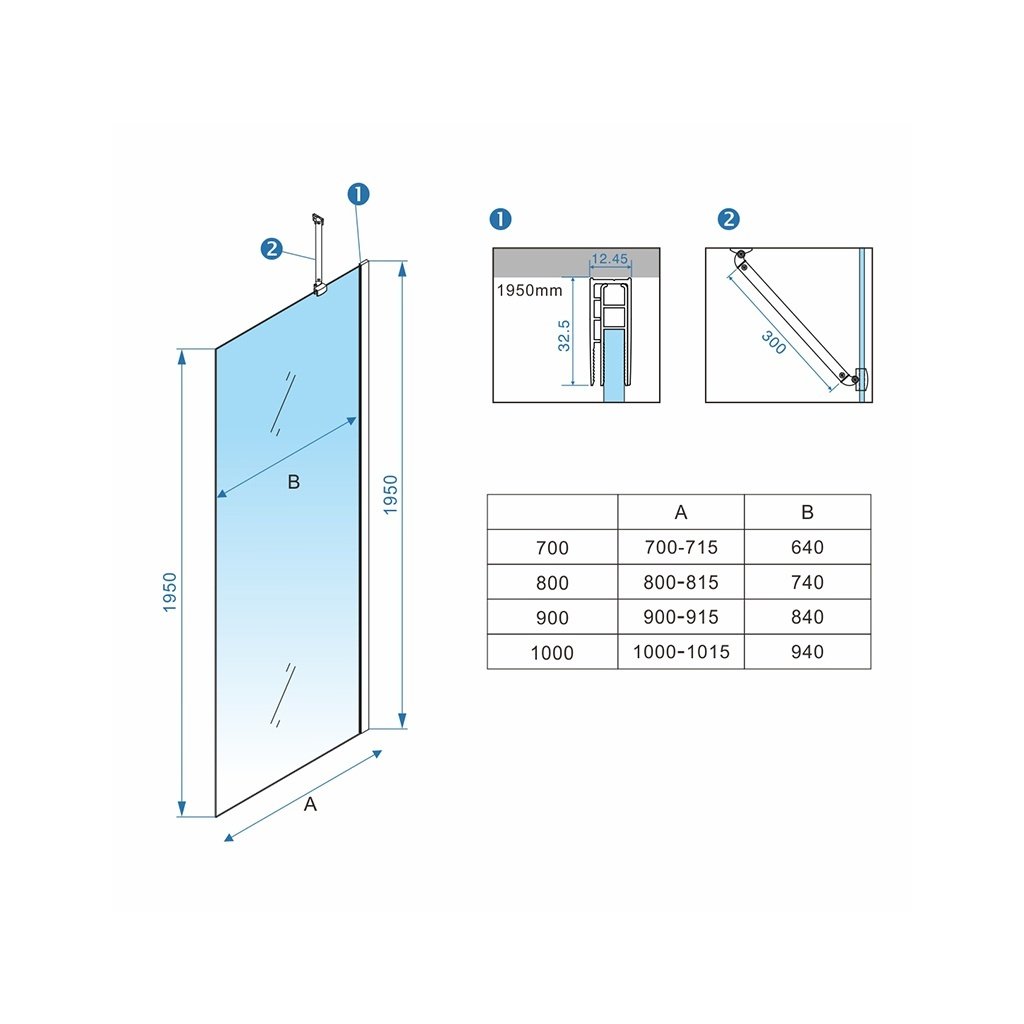 1
2
B
1950
1950
A

1
12.45
1950mm
32.5

2
300

| | A | B |
|---|---|---|
| 700 | 700-715 | 640 |
| 800 | 800-815 | 740 |
| 900 | 900-915 | 840 |
| 1000 | 1000-1015 | 940 |