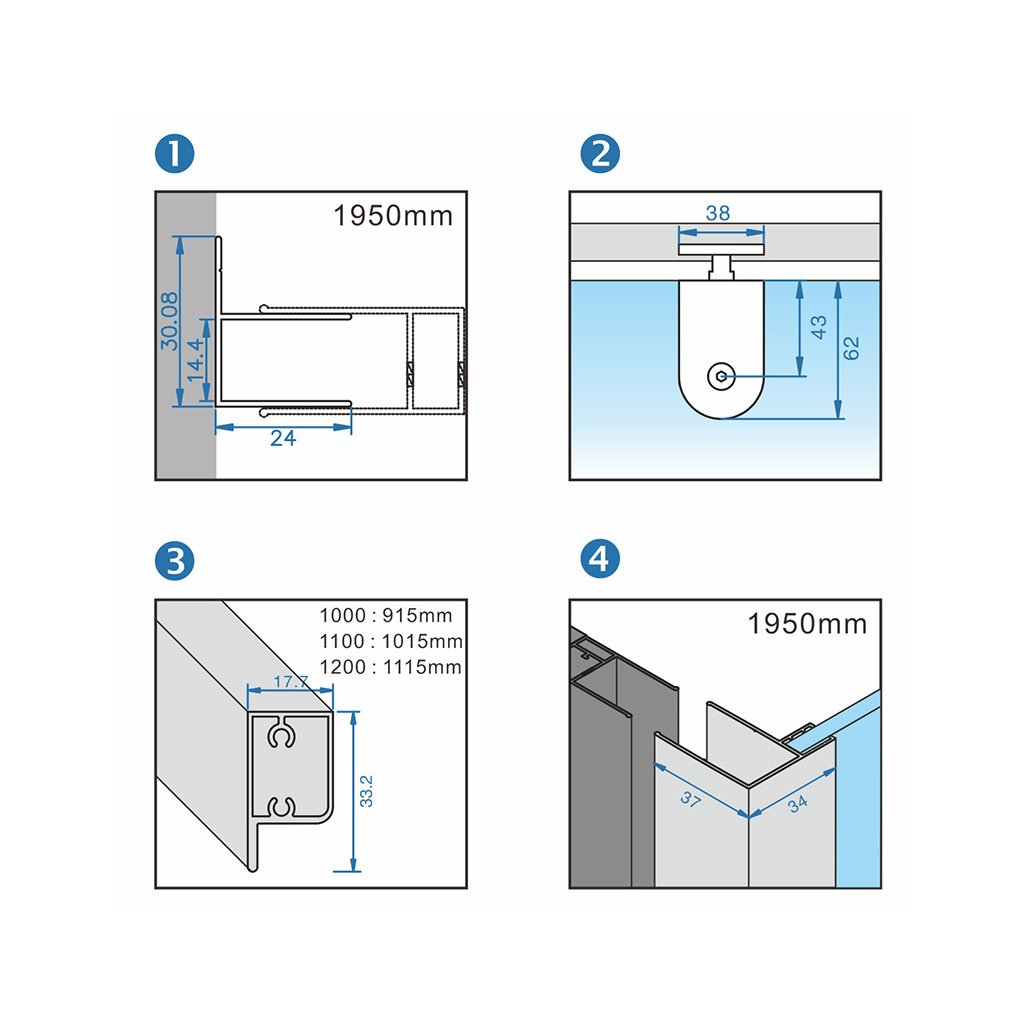 1

1950mm

30.08

14.4

24

2

38

43

62

3

1000 : 915mm
1100 : 1015mm
1200 : 1115mm

17.7

33.2

4

1950mm

37

34