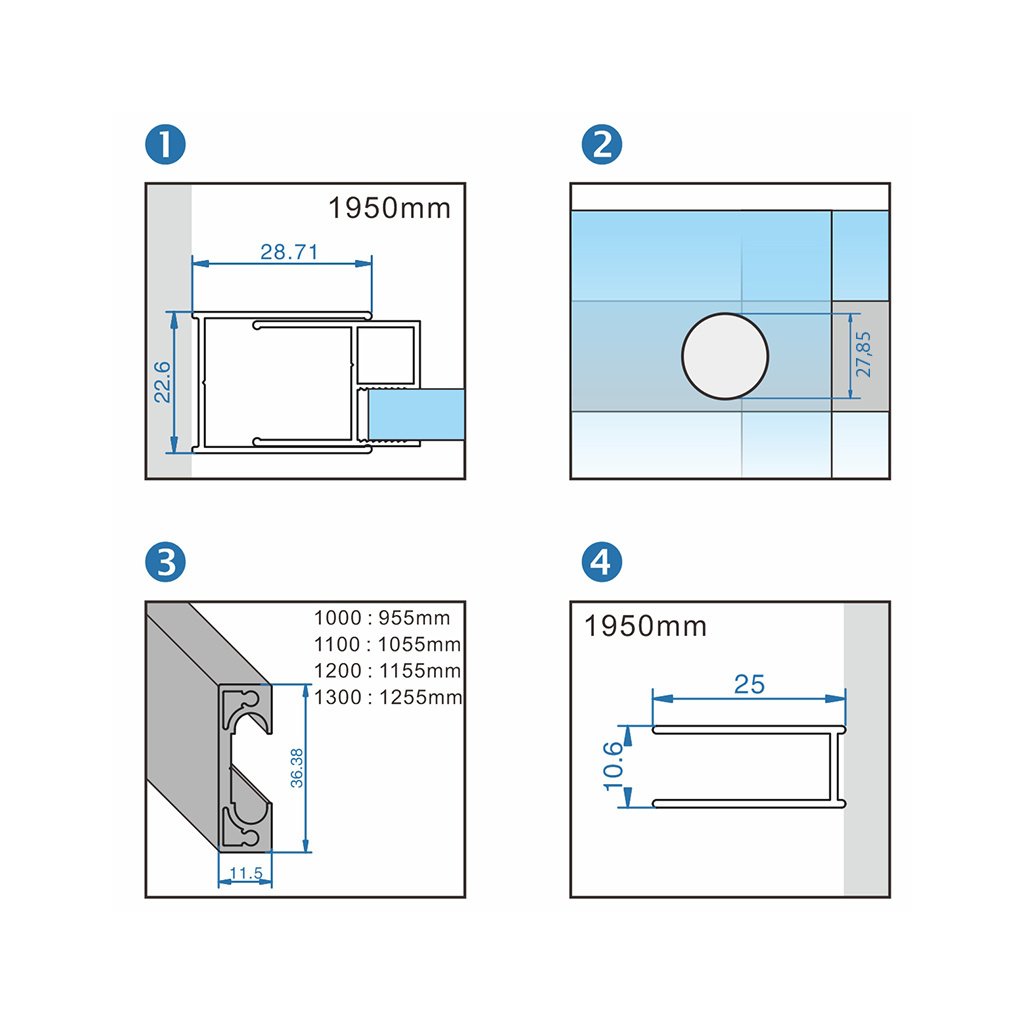 1

1950mm

28.71

22.6

2

27.85

3

1000 : 955mm
1100 : 1055mm
1200 : 1155mm
1300 : 1255mm

36.38

11.5

4

1950mm

25

10.6