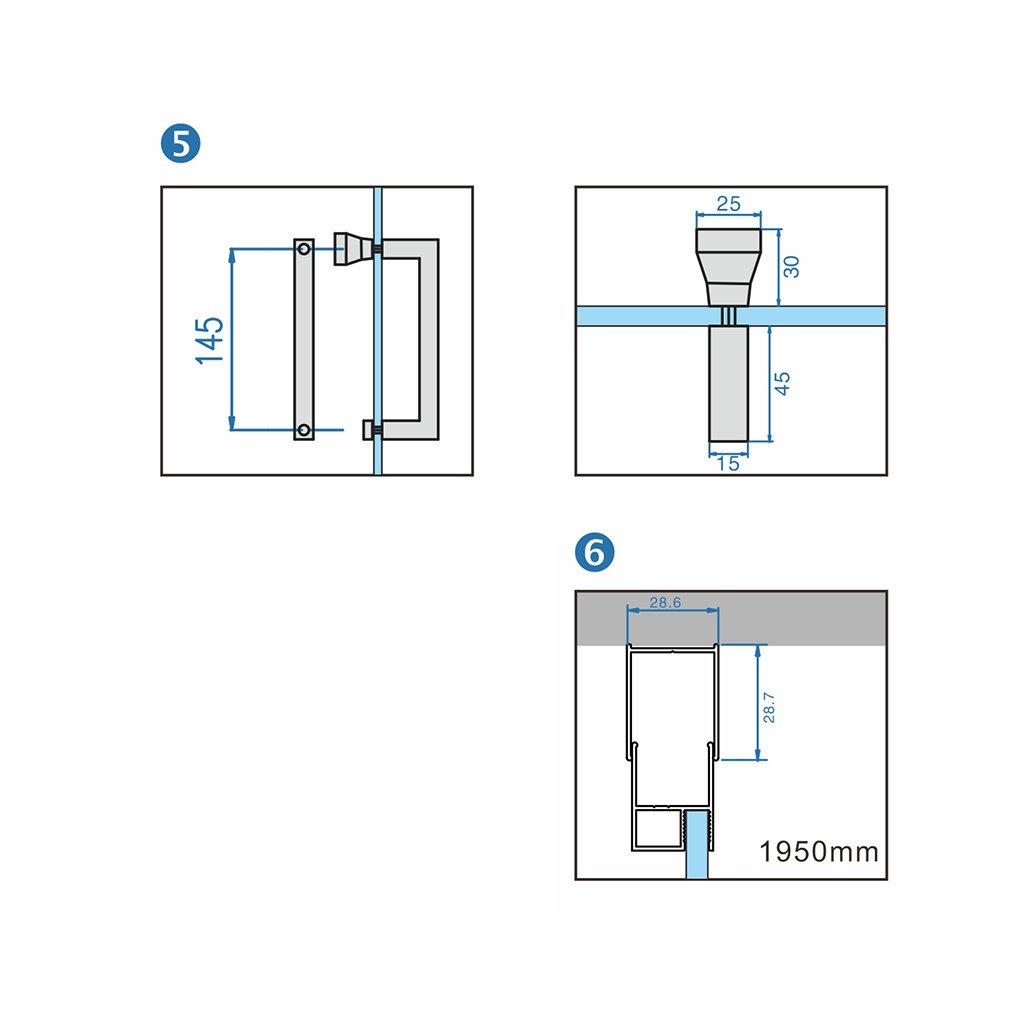 5

145

25

30

45

15

6

28.6

28.7

1950mm