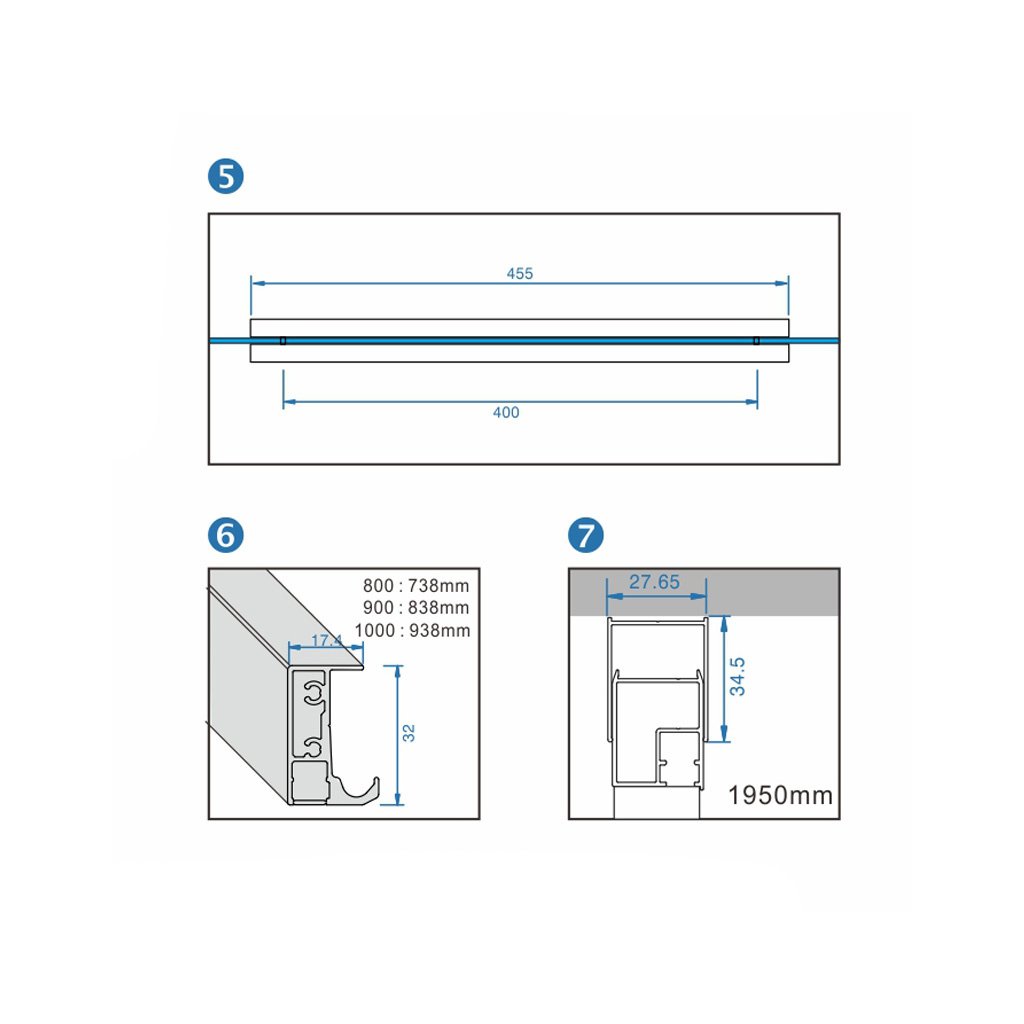 5

455

400

6

800 : 738mm
900 : 838mm
1000 : 938mm

17.4

32

7

27.65

34.5

1950mm