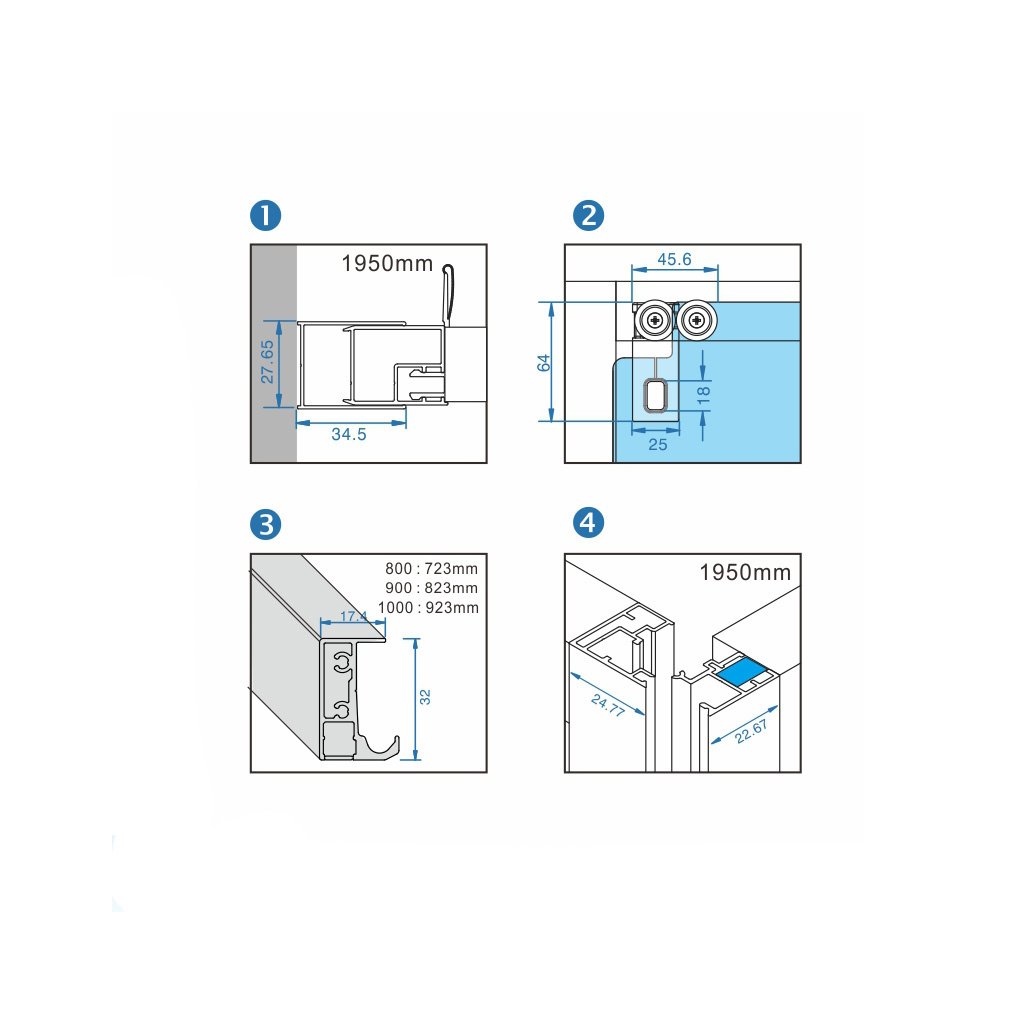 1

1950mm

27.65

34.5

2

45.6

64

18

25

3

800 : 723mm
900 : 823mm
1000 : 923mm

17.4

32

4

1950mm

24.77

22.67