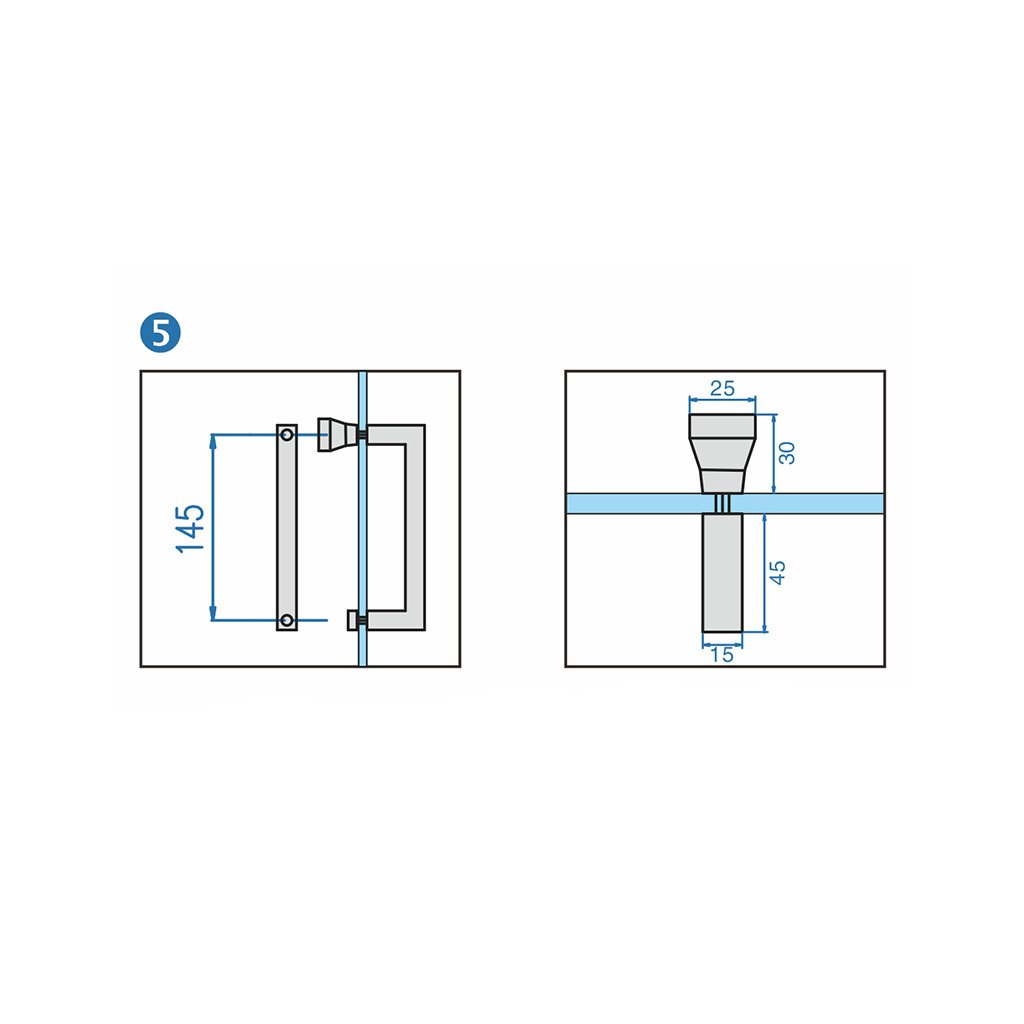 5

145

25

30

45

15