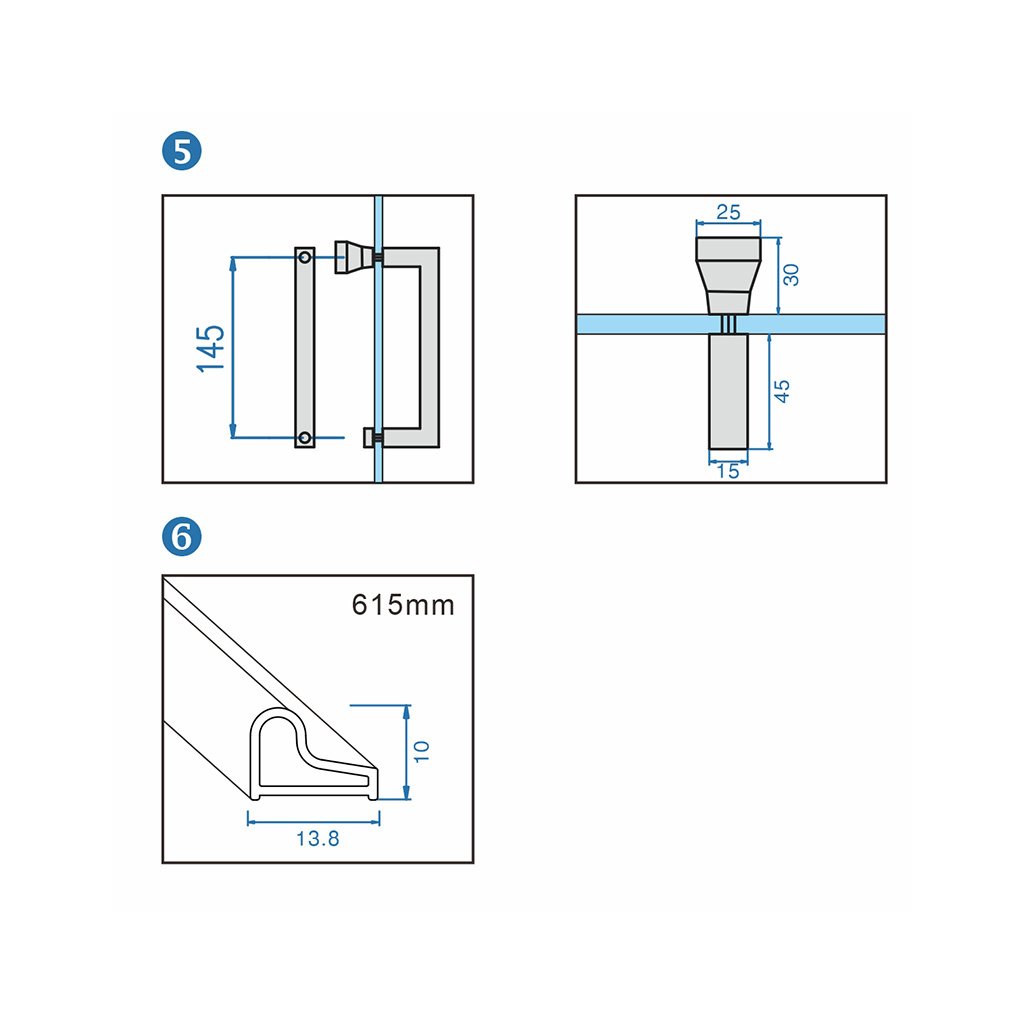 5

145

25
30
45
15

6

615mm
10
13.8