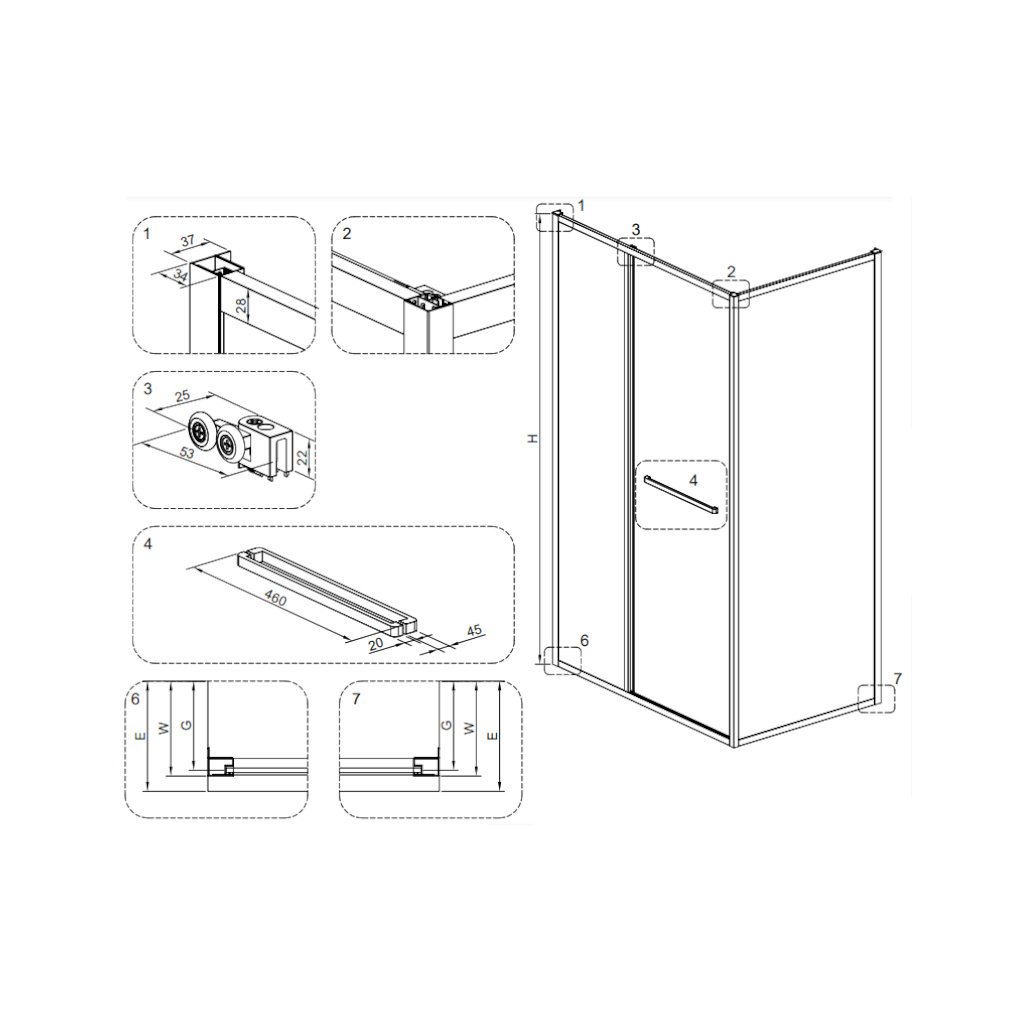 1
37
34
28

2

3
25
53
22

4
460
20
45

6
E
W
G

7
G
W
E

1
3
2
H
4
6
7