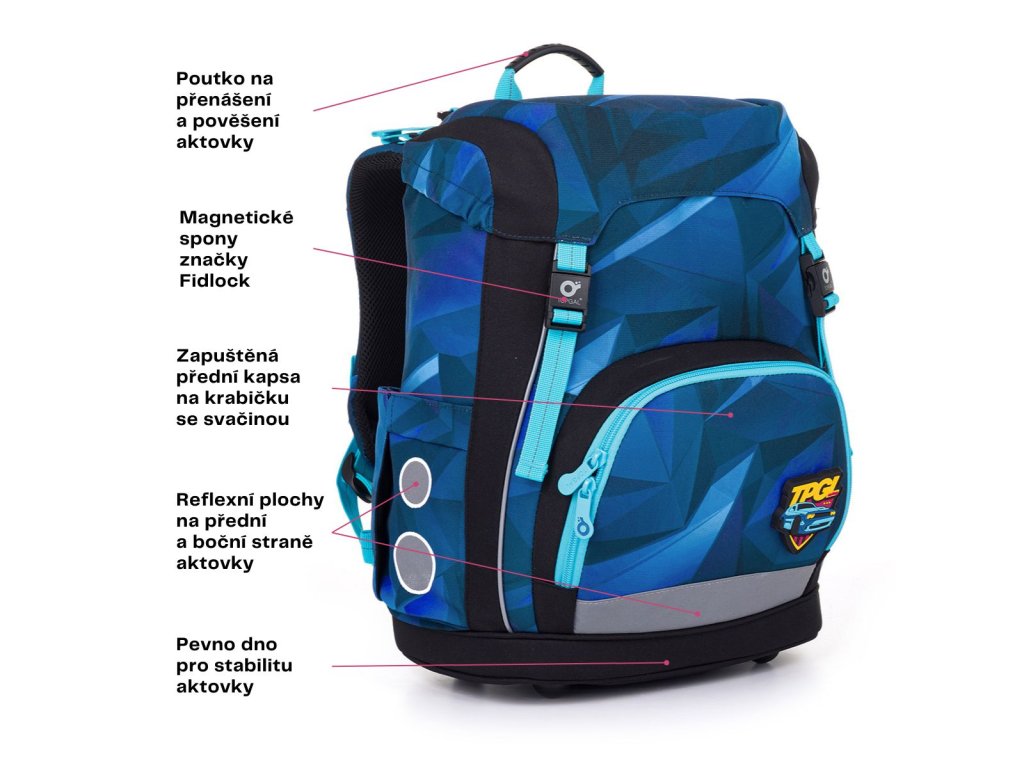 Poutko na přenášení a pověšení aktovky

Magnetické spony značky Fidlock

Zapuštěná přední kapsa na krabičku se svačinou

Reflexní plochy na přední a boční straně aktovky

Pevno dno pro stabilitu aktovky

TOPGAL

TPGL